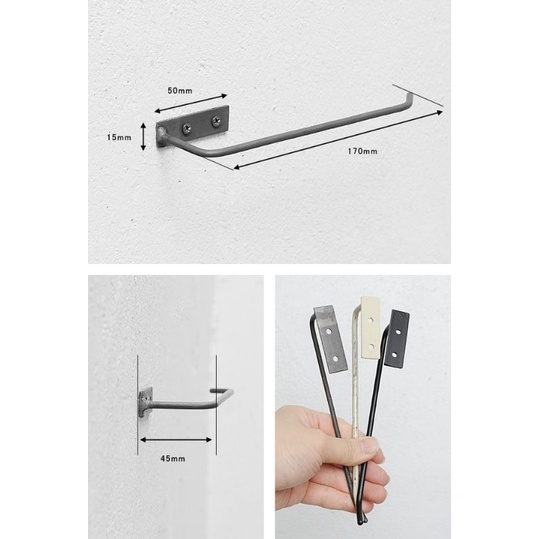 50mm

15mm

170mm

45mm