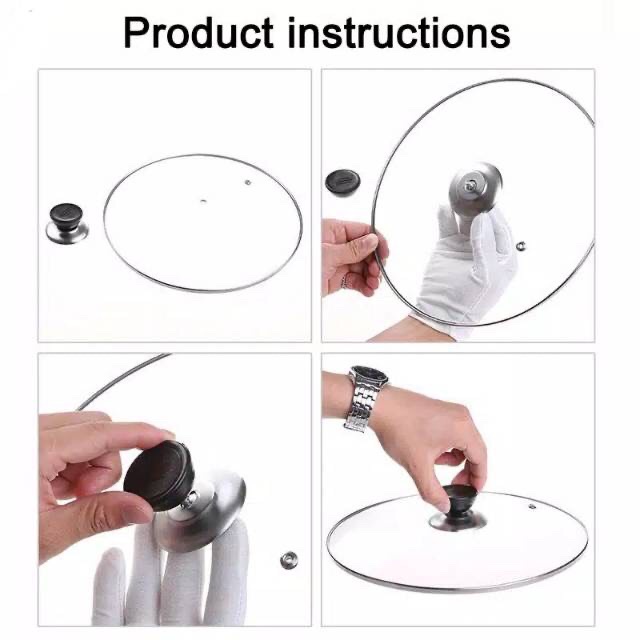 Product instructions