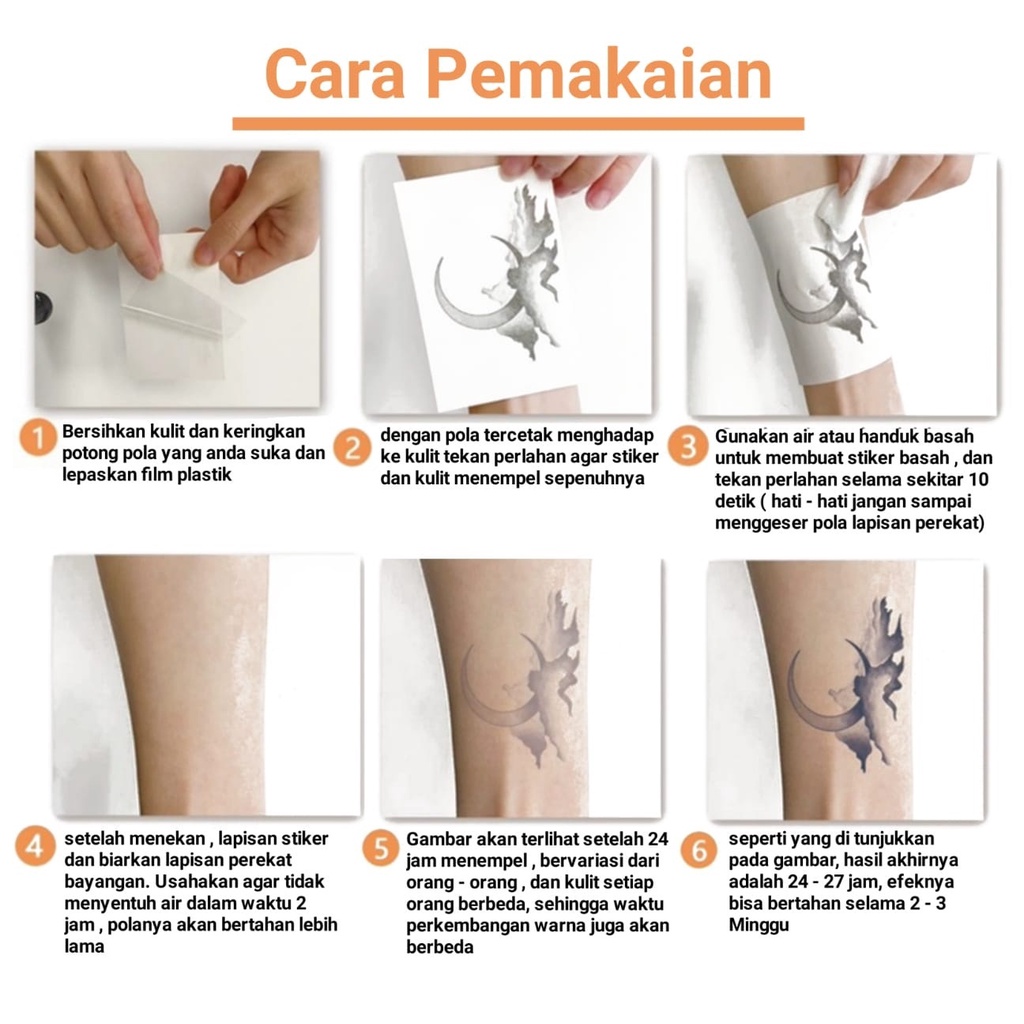 Cara Pemakaian

1 Bersihkan kulit dan keringkan potong pola yang anda suka dan lepaskan film plastik

2 dengan pola tercetak menghadap ke kulit tekan perlahan agar stiker dan kulit menempel sepenuhnya

3 Gunakan air atau handuk basah untuk membuat stiker basah , dan tekan perlahan selama sekitar 10 detik ( hati - hati jangan sampai menggeser pola lapisan perekat)

4 setelah menekan , lapisan stiker dan biarkan lapisan perekat bayangan. Usahakan agar tidak menyentuh air dalam waktu 2 jam , polanya akan bertahan lebih lama

5 Gambar akan terlihat setelah 24 jam menempel , bervariasi dari orang - orang , dan kulit setiap orang berbeda, sehingga waktu perkembangan warna juga akan berbeda

6 seperti yang di tunjukkan pada gambar, hasil akhirnya adalah 24 - 27 jam, efeknya bisa bertahan selama 2 - 3 Minggu