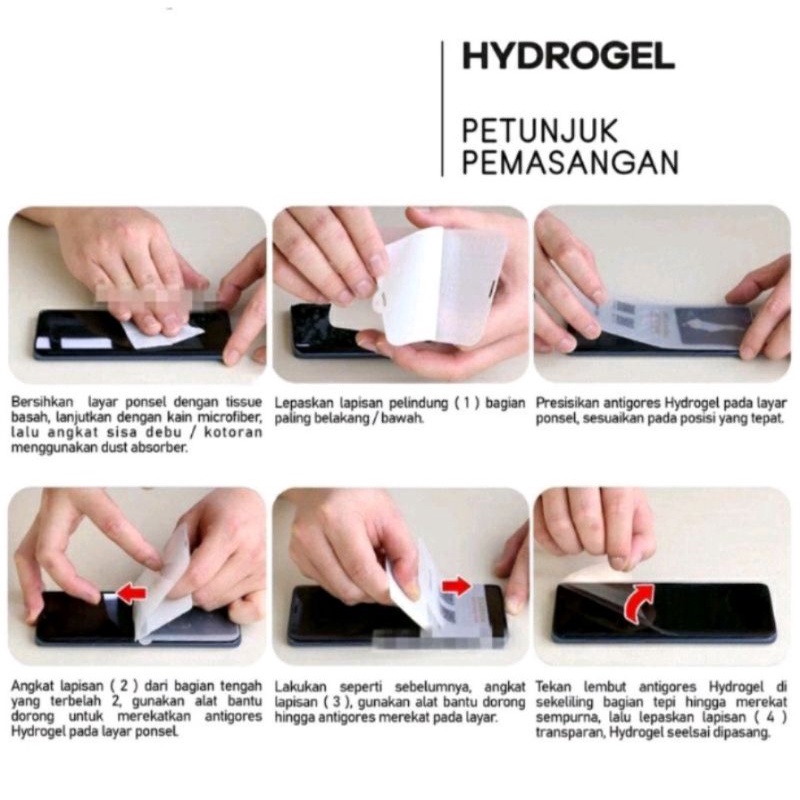 HYDROGEL

PETUNJUK PEMASANGAN

Bersihkan layar ponsel dengan tissue basah, lanjutkan dengan kain microfiber, lalu angkat sisa debu / kotoran menggunakan dust absorber.

Lepaskan lapisan pelindung ( 1 ) bagian paling belakang / bawah.

Presisikan antigores Hydrogel pada layar ponsel, sesuaikan pada posisi yang tepat.

Angkat lapisan ( 2 ) dari bagian tengah yang terbelah 2, gunakan alat bantu dorong untuk merekatkan antigores Hydrogel pada layar ponsel.

Lakukan seperti sebelumnya, angkat lapisan ( 3 ), gunakan alat bantu dorong hingga antigores merekat pada layar.

Tekan lembut antigores Hydrogel di sekeliling bagian tepi hingga merekat sempurna, lalu lepaskan lapisan ( 4 ) transparan, Hydrogel seelsai dipasang.