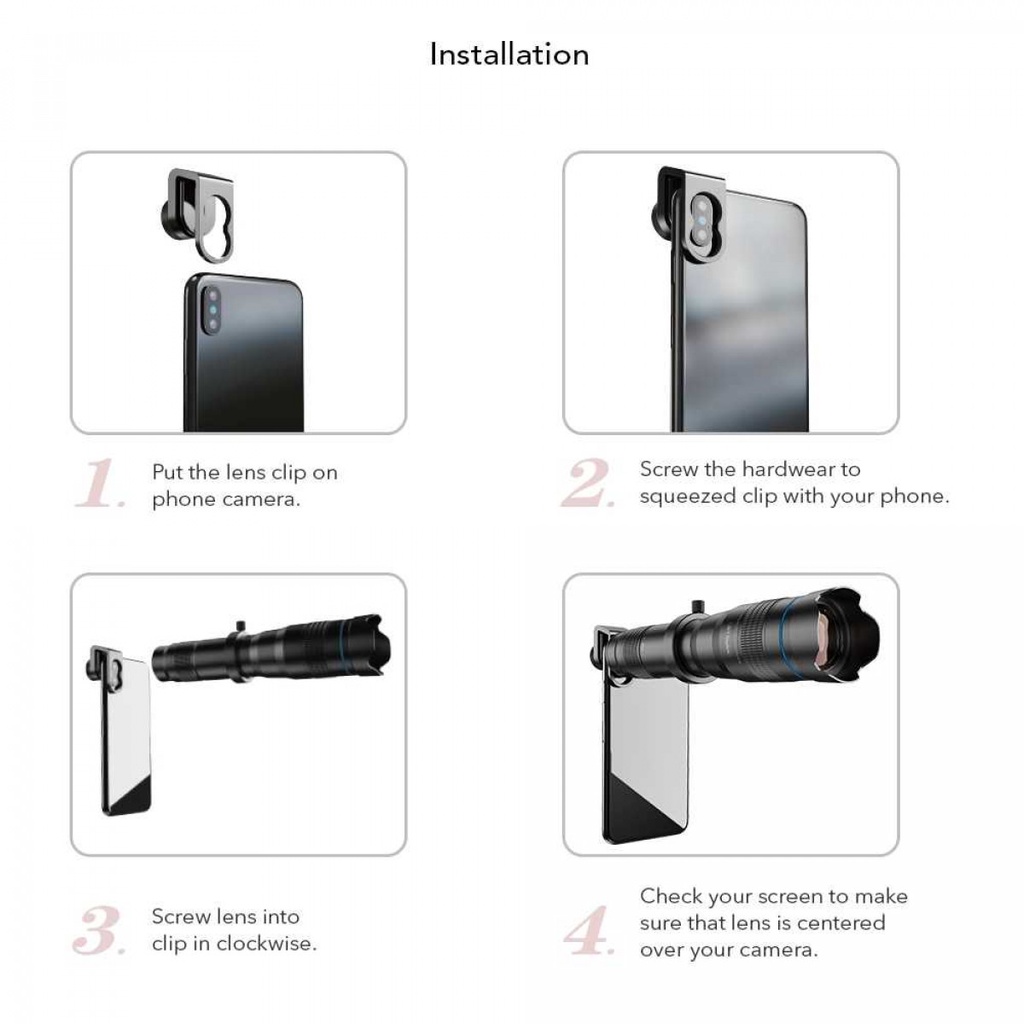 Installation

1. Put the lens clip on phone camera.

2. Screw the hardwear to squeezed clip with your phone.

3. Screw lens into clip in clockwise.

4. Check your screen to make sure that lens is centered over your camera.