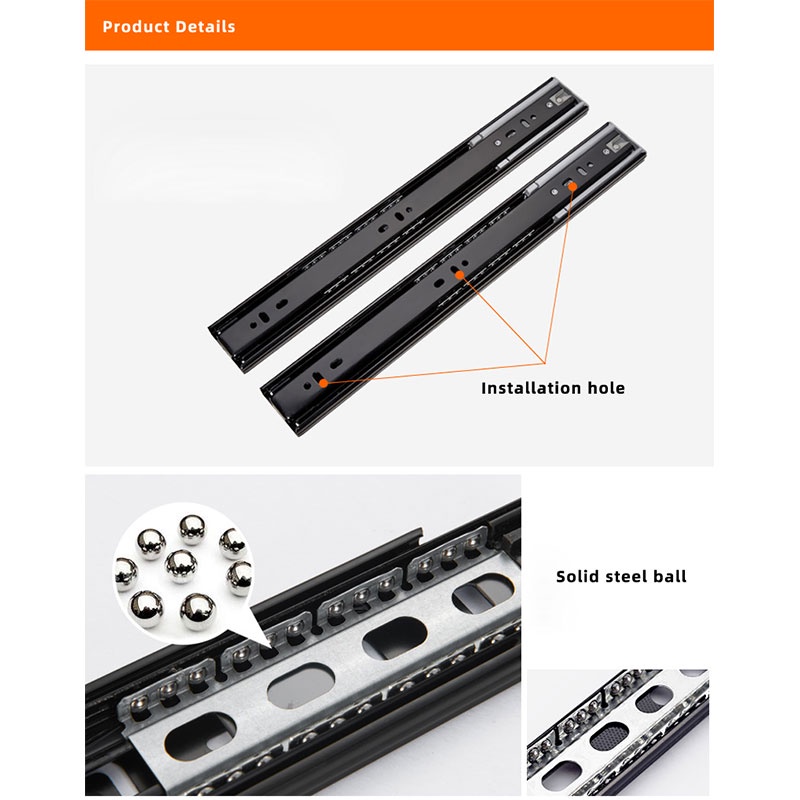 Product Details

Installation hole

Solid steel ball