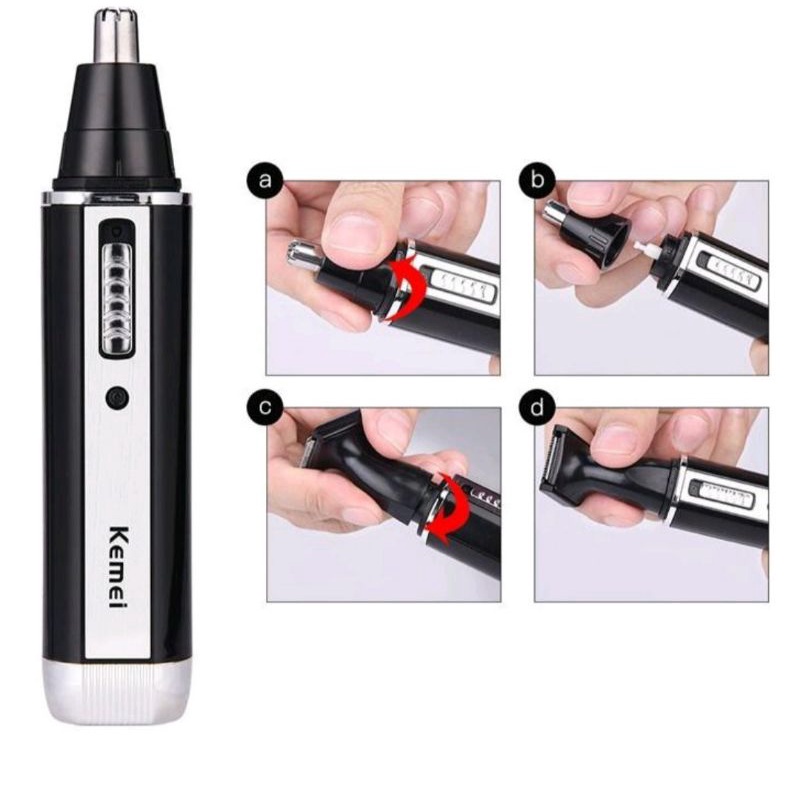 Kemei

a

b

c

d