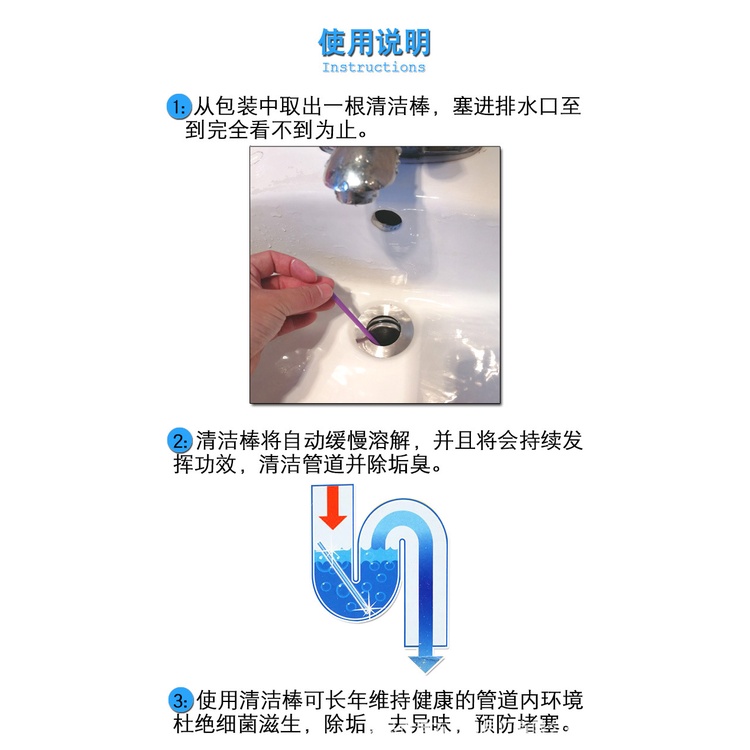 使用说明
Instructions

1: 从包装中取出一根清洁棒，塞进排水口至到完全看不到为止。

2: 清洁棒将自动缓慢溶解，并且将会持续发挥功效，清洁管道并除垢臭。

3: 使用清洁棒可长年维持健康的管道内环境杜绝细菌滋生，除垢，去异味，预防堵塞。