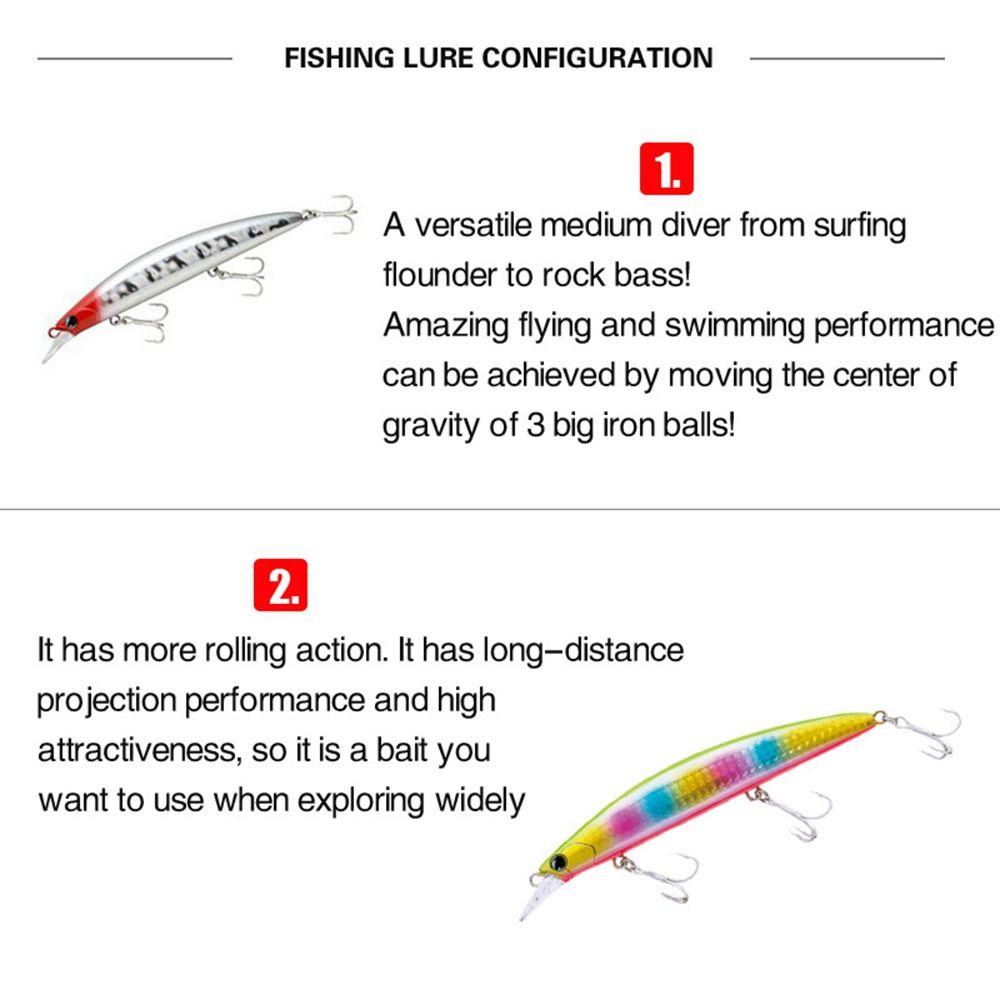 FISHING LURE CONFIGURATION

1.

A versatile medium diver from surfing flounder to rock bass!
Amazing flying and swimming performance can be achieved by moving the center of gravity of 3 big iron balls!

2.

It has more rolling action. It has long–distance projection performance and high attractiveness, so it is a bait you want to use when exploring widely