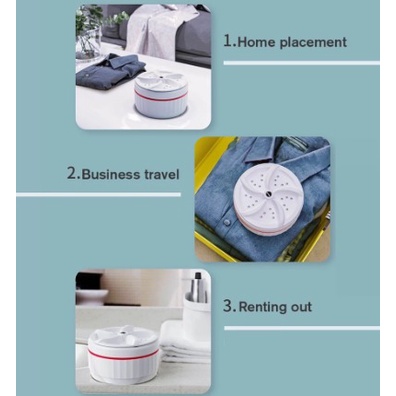 1.Home placement

2.Business travel

3.Renting out