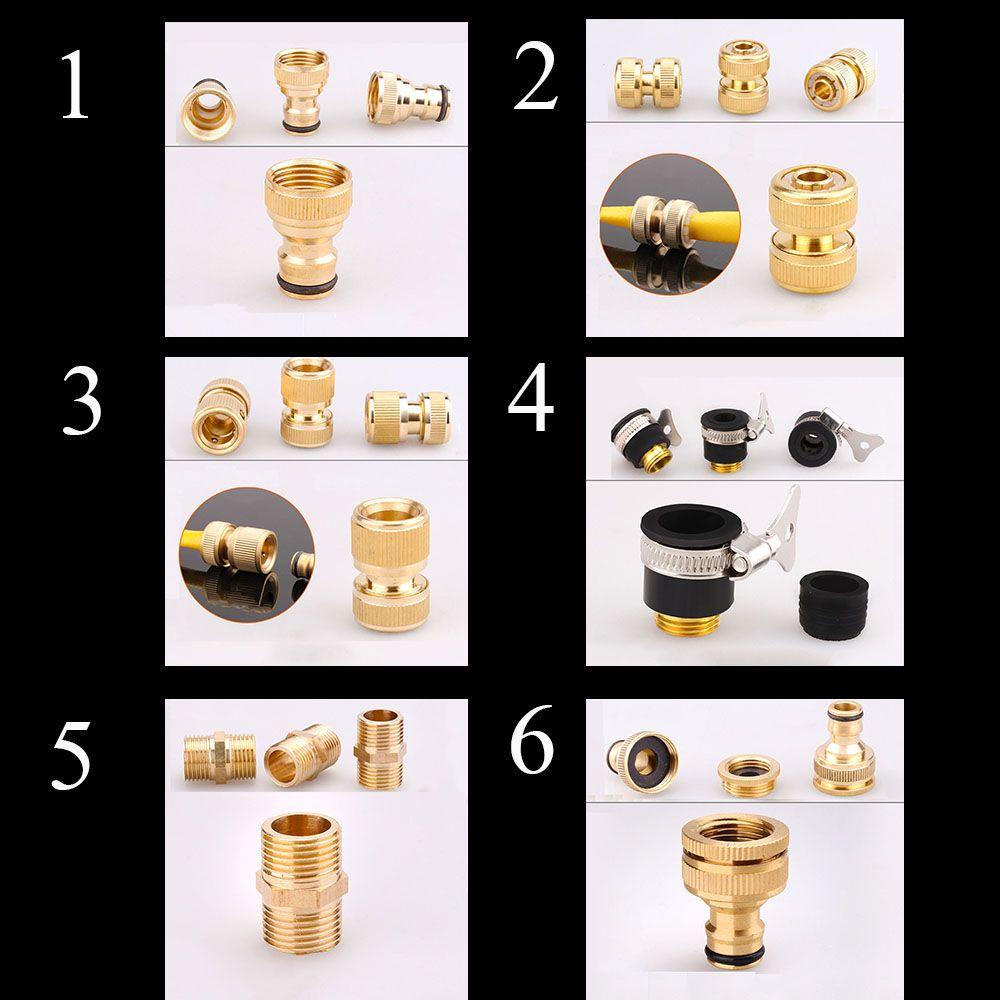 1

2

3

4

5

6