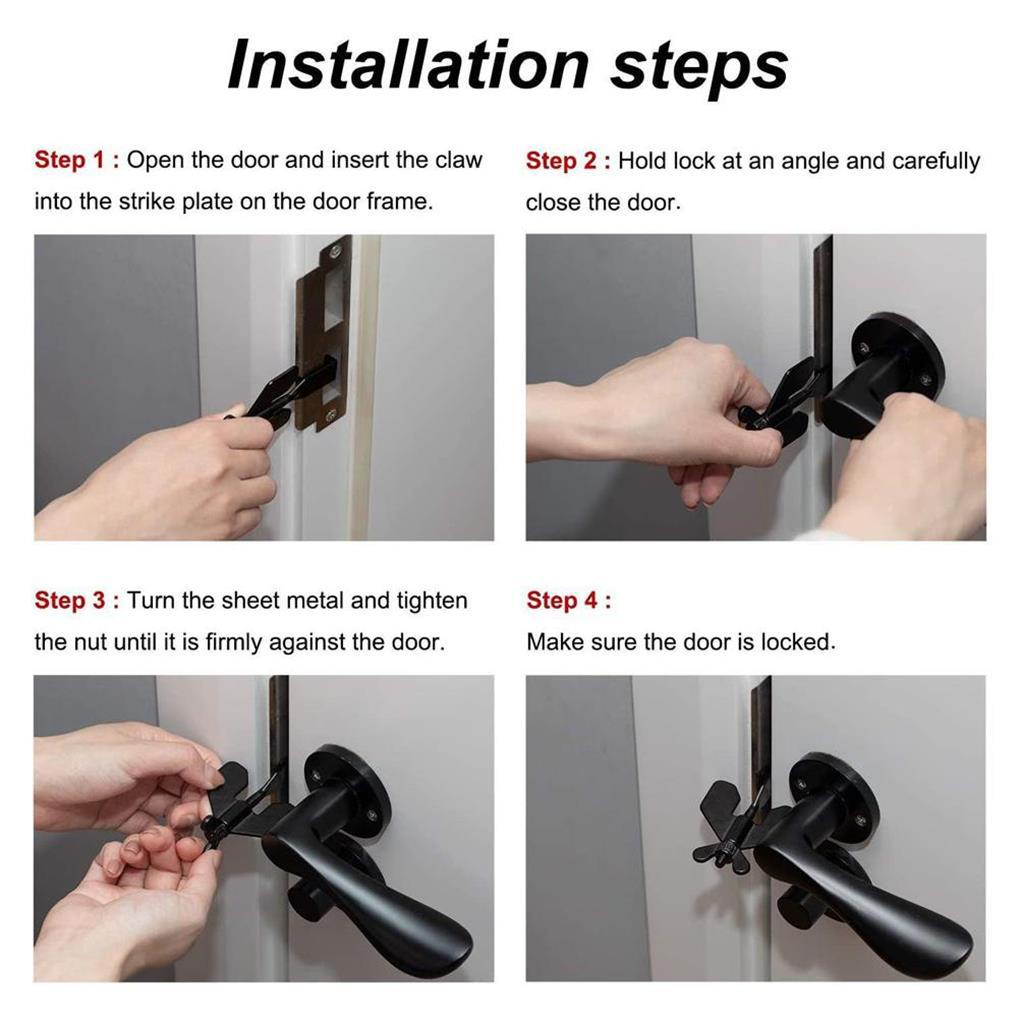 Installation steps

Step 1 : Open the door and insert the claw into the strike plate on the door frame.

Step 2 : Hold lock at an angle and carefully close the door.

Step 3 : Turn the sheet metal and tighten the nut until it is firmly against the door.

Step 4 :
Make sure the door is locked.