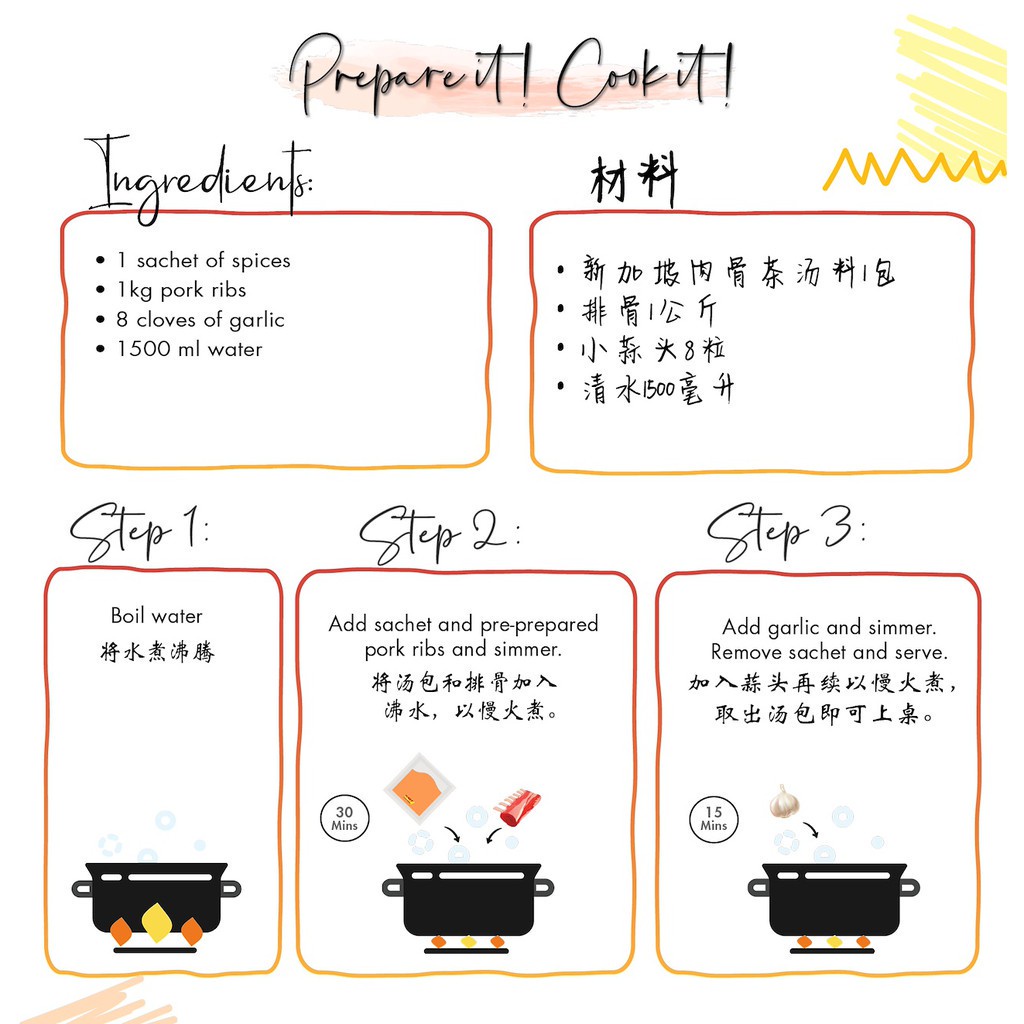 Prepare it! Cook it!

Ingredients:

- 1 sachet of spices
- 1kg pork ribs
- 8 cloves of garlic
- 1500 ml water

材料

- 新加坡肉骨茶汤料1包
- 排骨1公斤
- 小蒜头8粒
- 清水1500毫升

Step 1:

Boil water
将水煮沸腾

Step 2:

Add sachet and pre-prepared pork ribs and simmer.
将汤包和排骨加入沸水，以慢火煮。

30 Mins

Step 3:

Add garlic and simmer. Remove sachet and serve.
加入蒜头再续以慢火煮，取出汤包即可上桌。

15 Mins