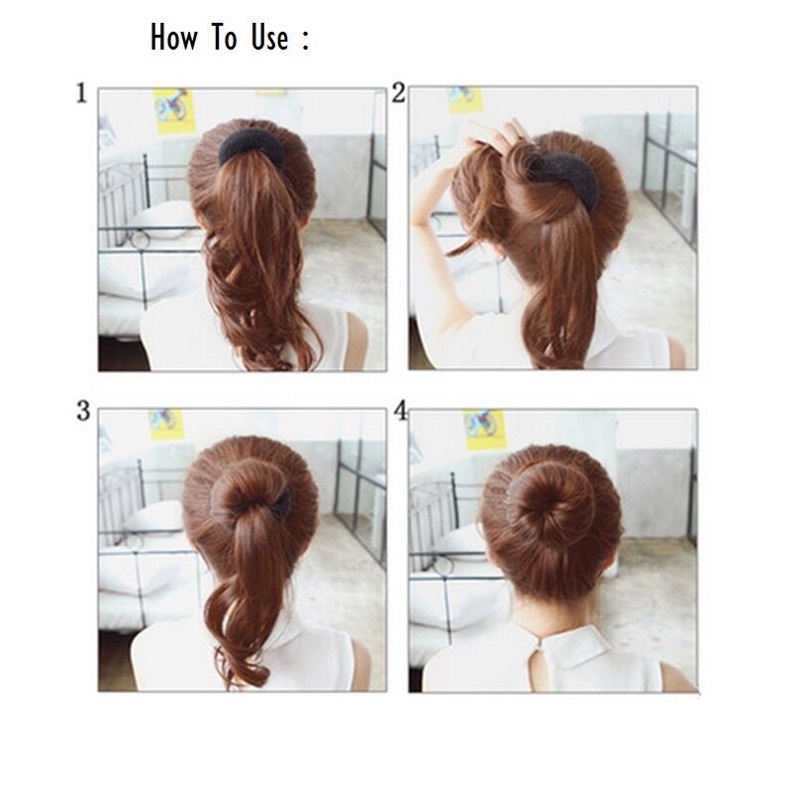 How To Use :

1

2

3

4