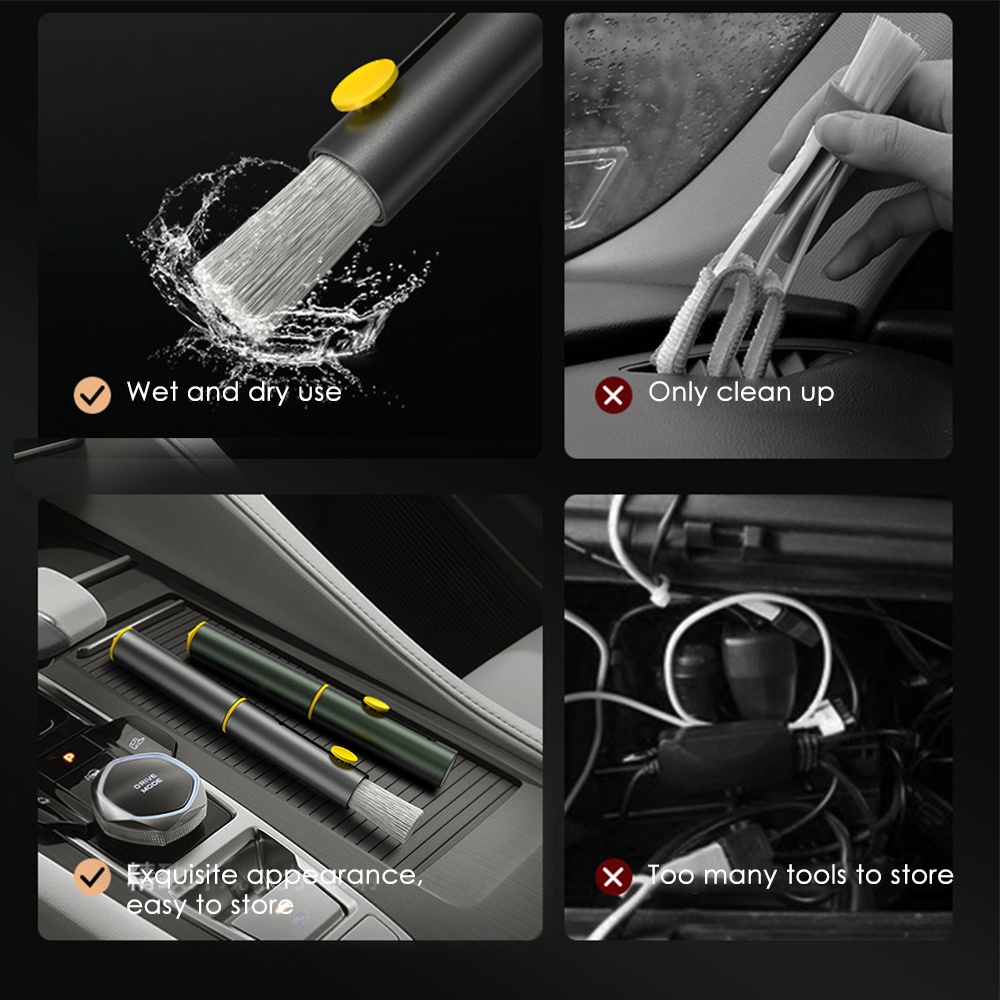 Wet and dry use

Only clean up

P

DRIVE MODE

Exquisite appearance, easy to store

Too many tools to store