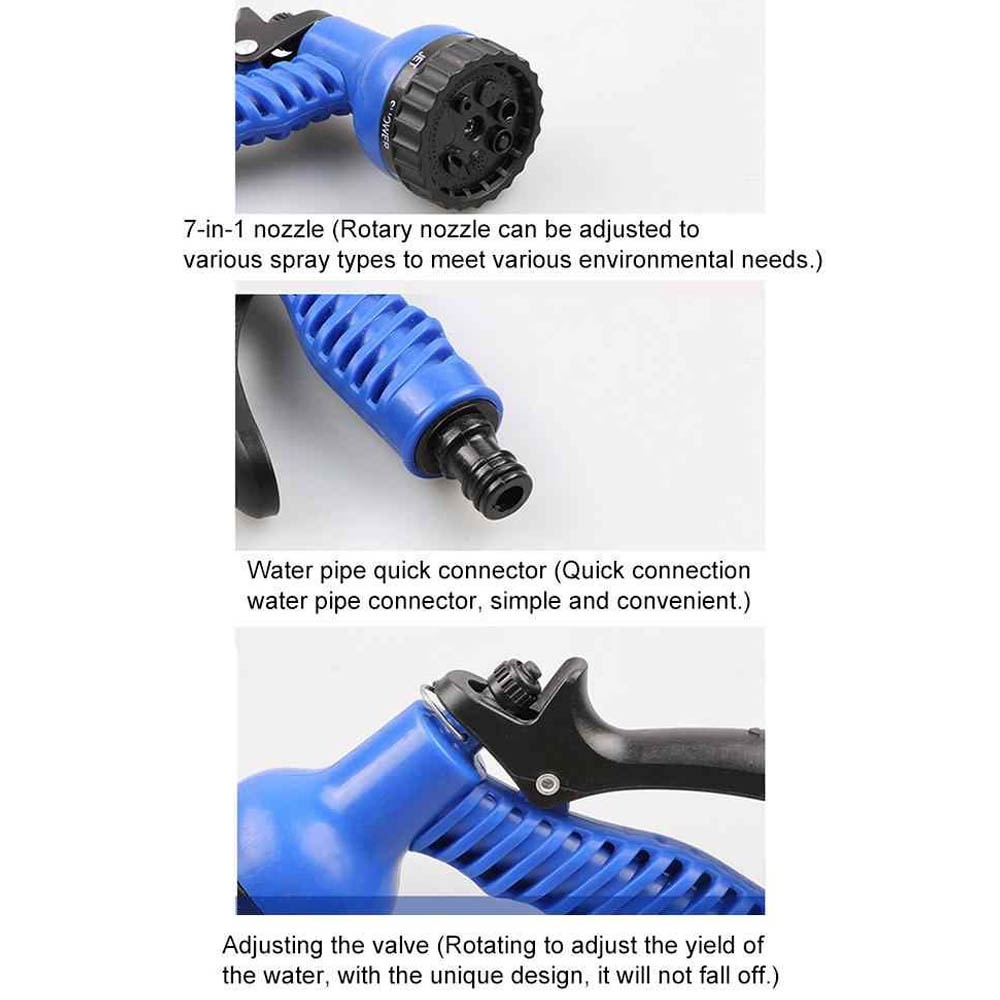 7-in-1 nozzle (Rotary nozzle can be adjusted to various spray types to meet various environmental needs.)

Water pipe quick connector (Quick connection water pipe connector, simple and convenient.)

Adjusting the valve (Rotating to adjust the yield of the water, with the unique design, it will not fall off.)