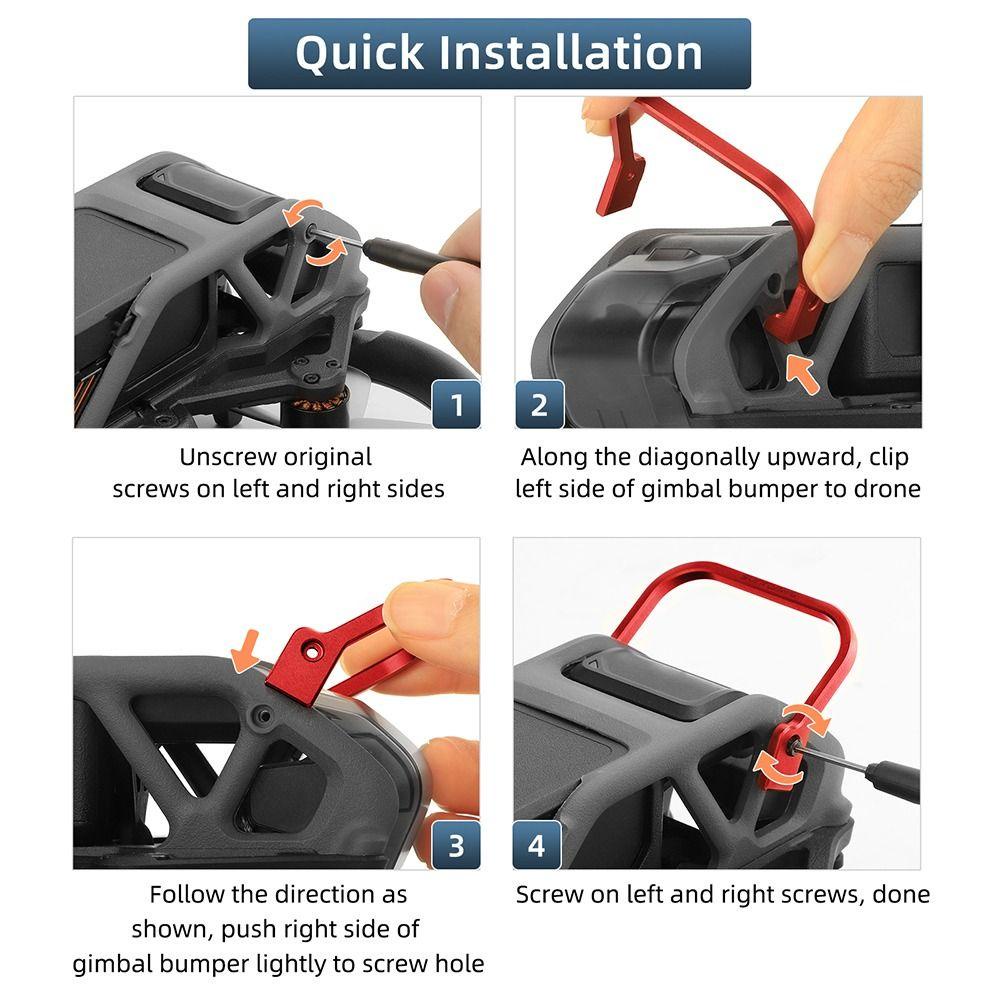 Quick Installation

1

Unscrew original screws on left and right sides

2

Along the diagonally upward, clip left side of gimbal bumper to drone

3

Follow the direction as shown, push right side of gimbal bumper lightly to screw hole

4

Screw on left and right screws, done