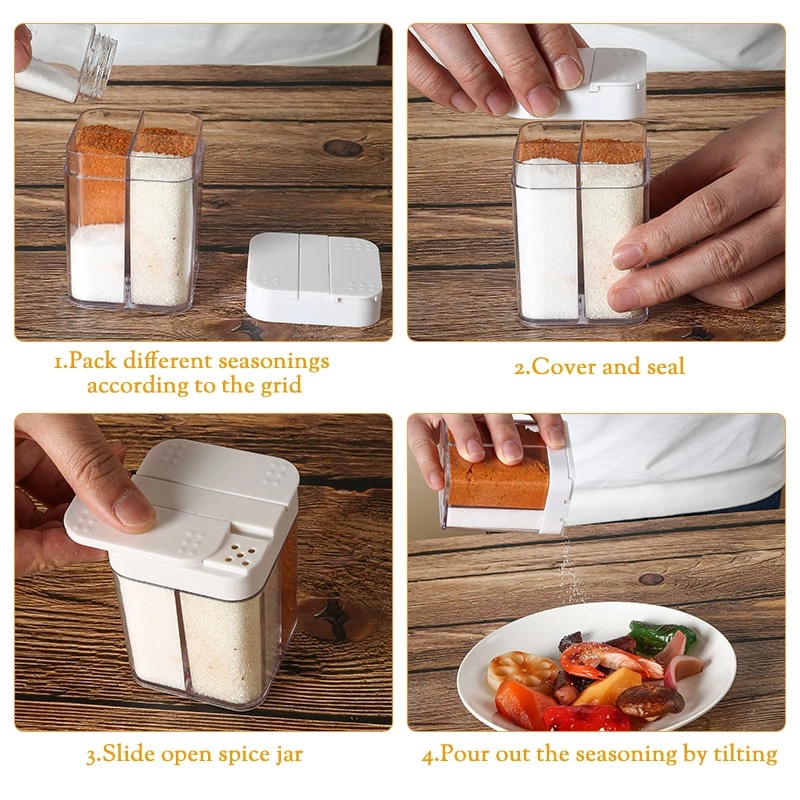 1.Pack different seasonings according to the grid

2.Cover and seal

3.Slide open spice jar

4.Pour out the seasoning by tilting