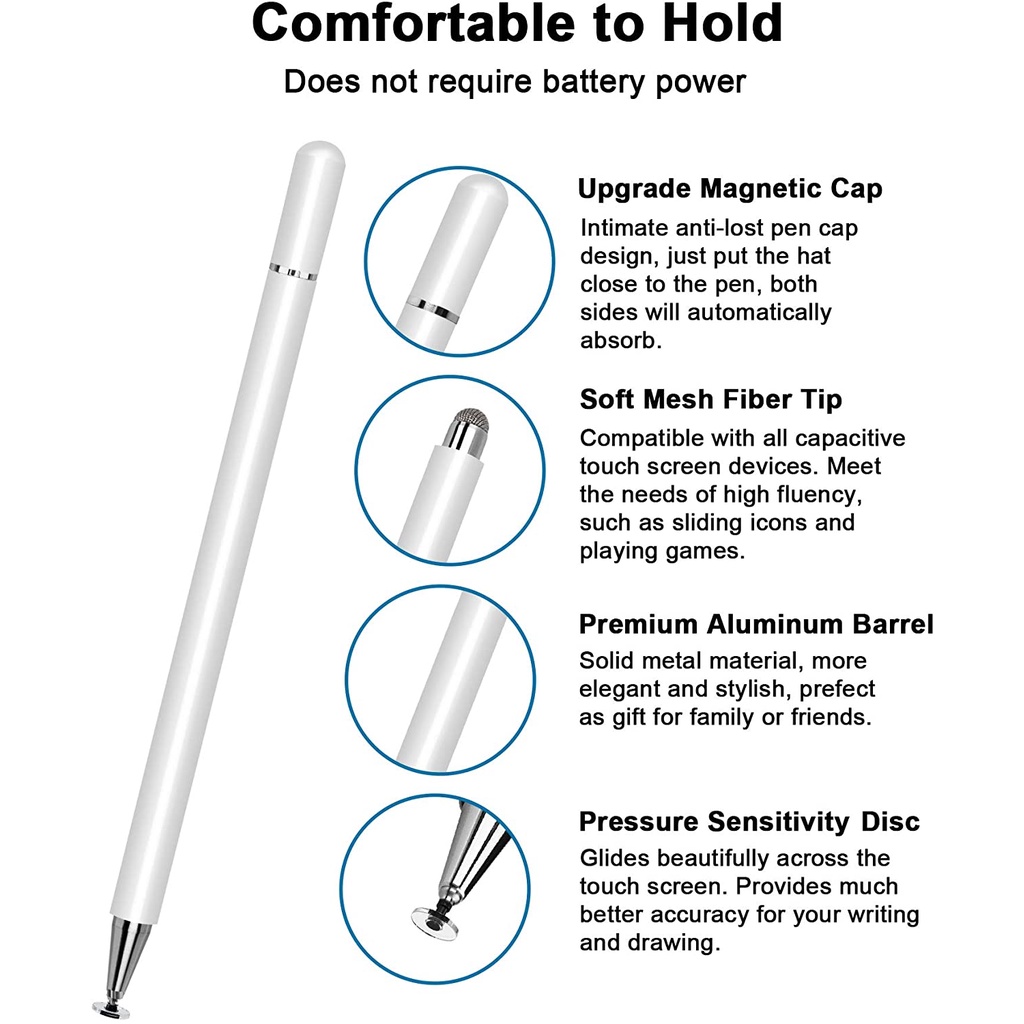 Comfortable to Hold

Does not require battery power

Upgrade Magnetic Cap

Intimate anti-lost pen cap design, just put the hat close to the pen, both sides will automatically absorb.

Soft Mesh Fiber Tip

Compatible with all capacitive touch screen devices. Meet the needs of high fluency, such as sliding icons and playing games.

Premium Aluminum Barrel

Solid metal material, more elegant and stylish, prefect as gift for family or friends.

Pressure Sensitivity Disc

Glides beautifully across the touch screen. Provides much better accuracy for your writing and drawing.