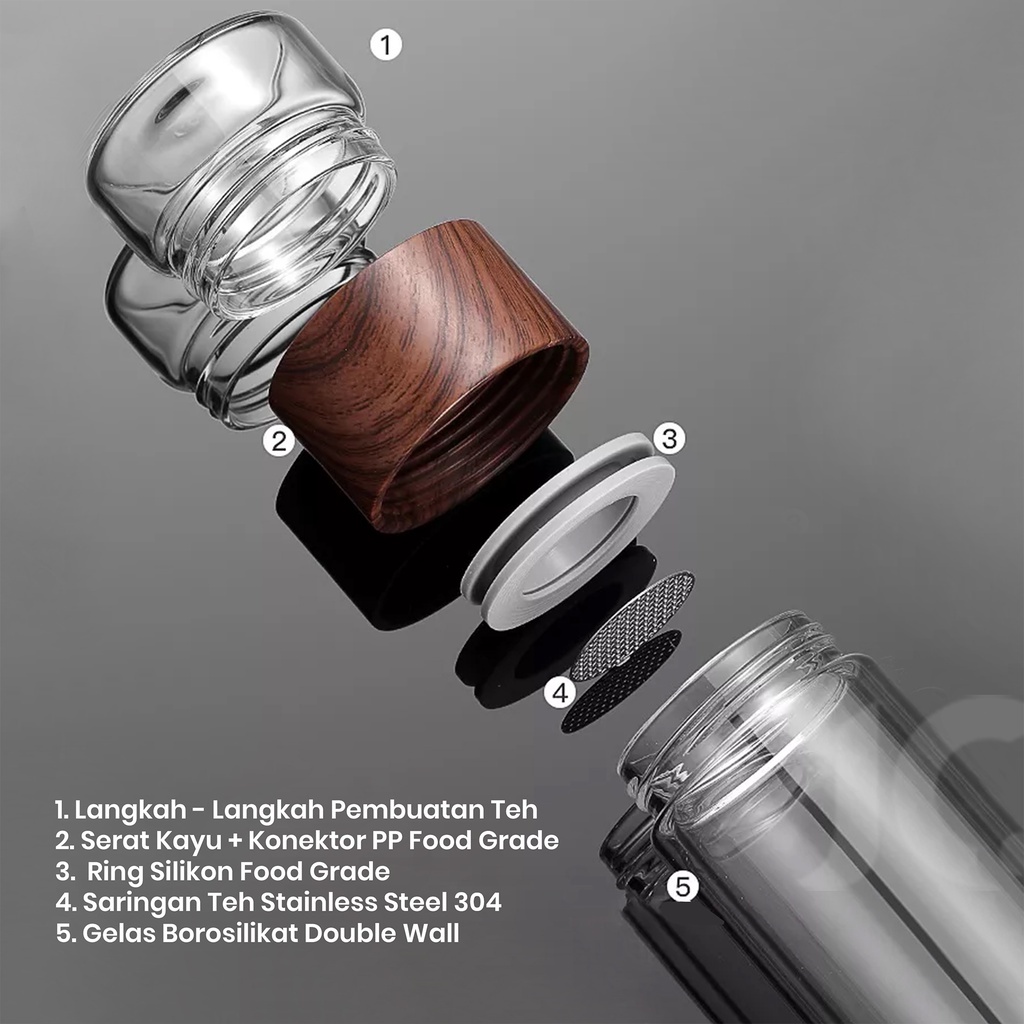 1

2

3

4

5

1. Langkah - Langkah Pembuatan Teh
2. Serat Kayu + Konektor PP Food Grade
3. Ring Silikon Food Grade
4. Saringan Teh Stainless Steel 304
5. Gelas Borosilikat Double Wall