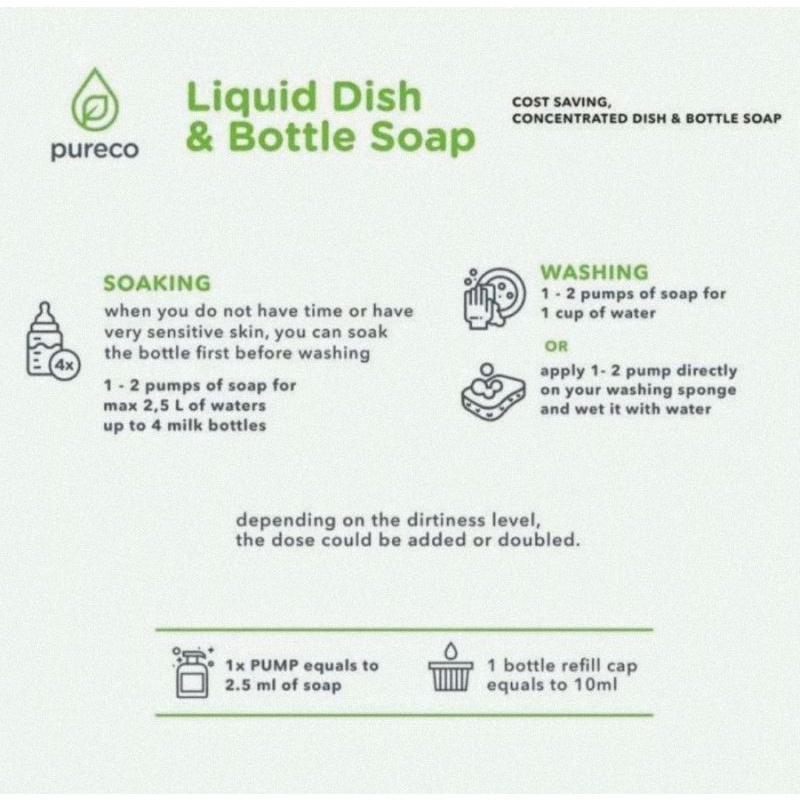 pureco

Liquid Dish & Bottle Soap

COST SAVING, CONCENTRATED DISH & BOTTLE SOAP

4x

SOAKING
when you do not have time or have very sensitive skin, you can soak the bottle first before washing

1 - 2 pumps of soap for max 2,5 L of waters up to 4 milk bottles

WASHING
1 - 2 pumps of soap for 1 cup of water

OR

apply 1- 2 pump directly on your washing sponge and wet it with water

depending on the dirtiness level, the dose could be added or doubled.

1x PUMP equals to 2.5 ml of soap

1 bottle refill cap equals to 10ml