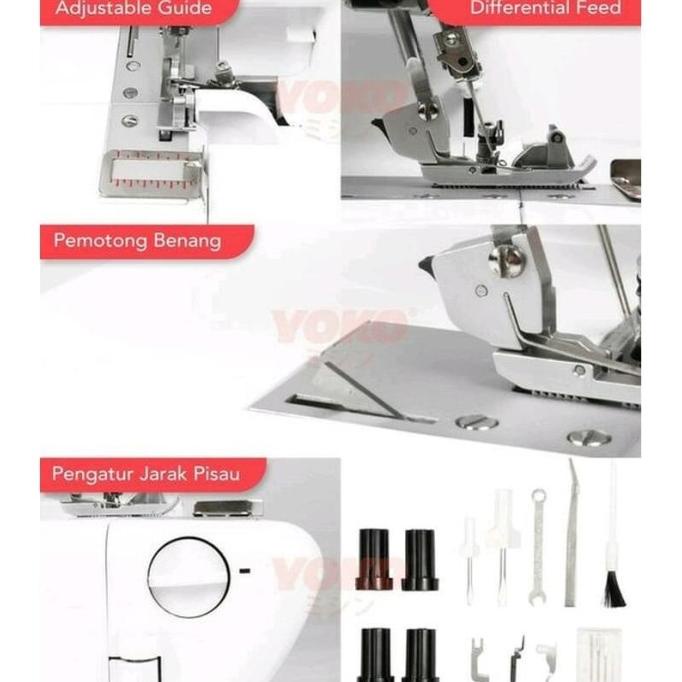 Adjustable Guide

Differential Feed

YOKO

Pemotong Benang

YOKO

Pengatur Jarak Pisau

YOKO