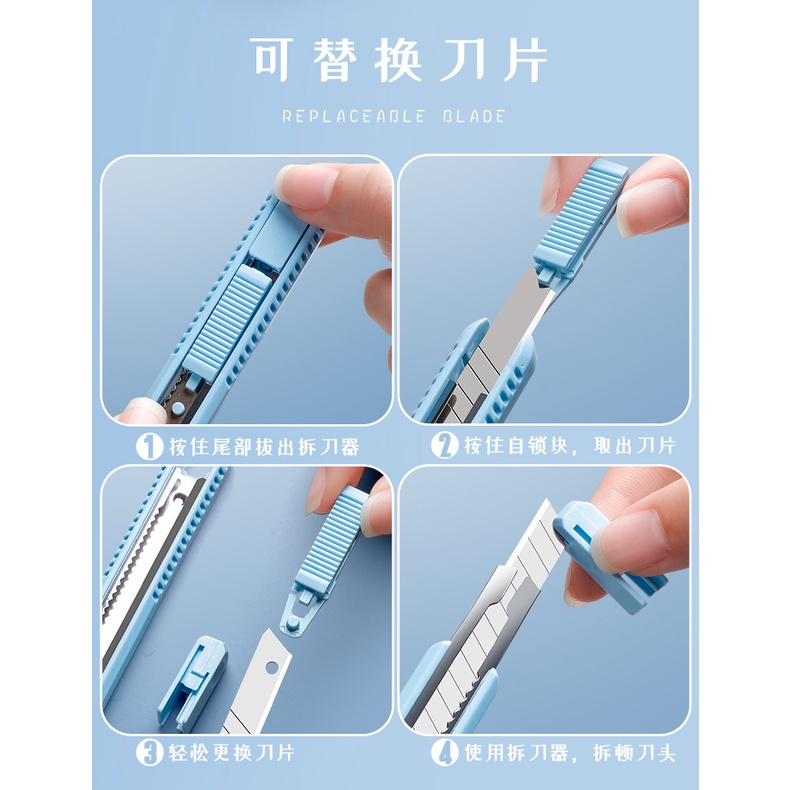 可替换刀片

REPLACEABLE BLADE

1 按住尾部拔出拆刀器

2 按住自锁块，取出刀片

3 轻松更换刀片

4 使用拆刀器，拆顿刀头