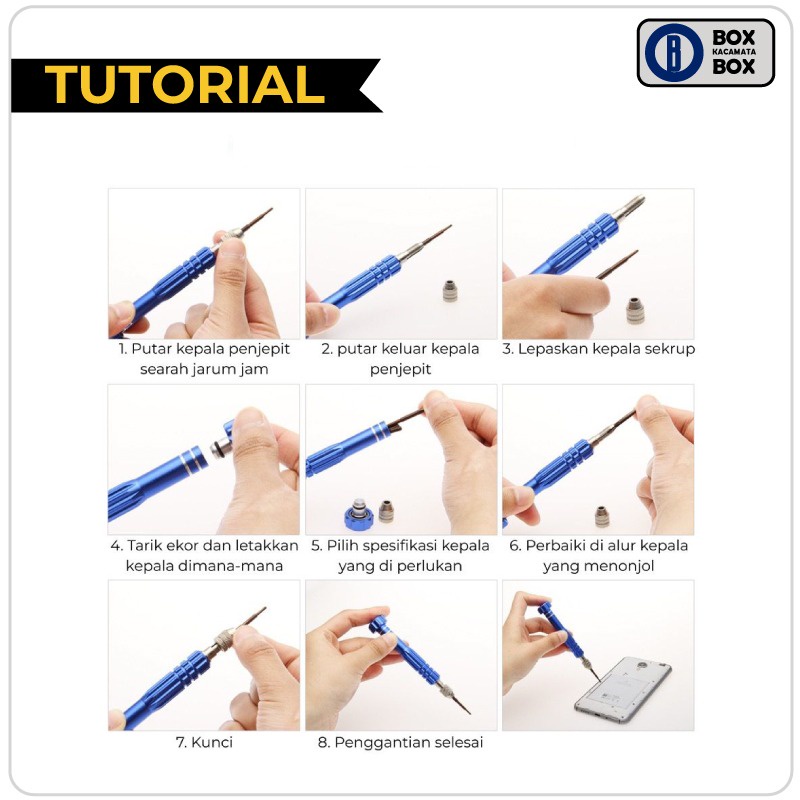 TUTORIAL

BOX KACAMATA BOX

1. Putar kepala penjepit searah jarum jam

2. putar keluar kepala penjepit

3. Lepaskan kepala sekrup

4. Tarik ekor dan letakkan kepala dimana-mana

5. Pilih spesifikasi kepala yang di perlukan

6. Perbaiki di alur kepala yang menonjol

7. Kunci

8. Penggantian selesai