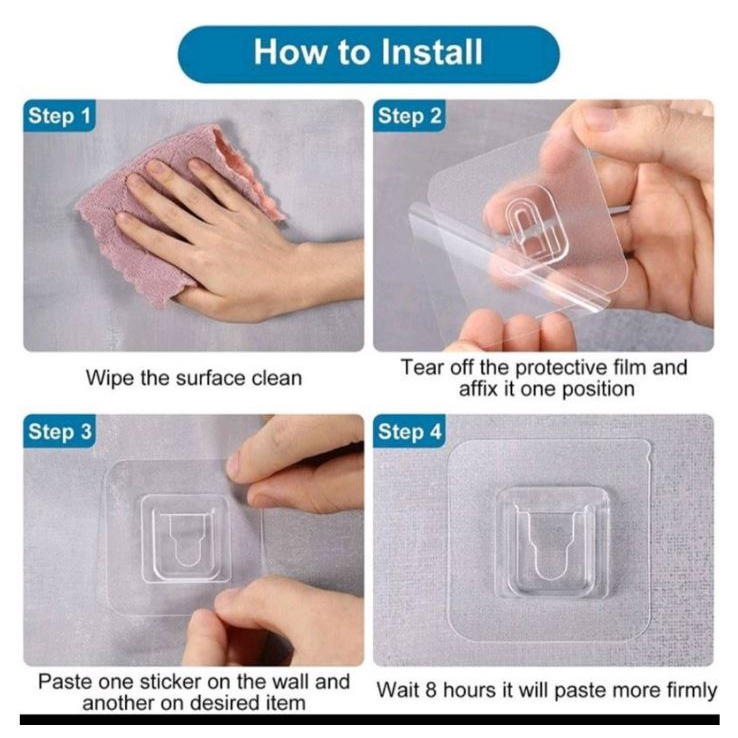 How to Install

Step 1

Wipe the surface clean

Step 2

Tear off the protective film and affix it one position

Step 3

Paste one sticker on the wall and another on desired item

Step 4

Wait 8 hours it will paste more firmly