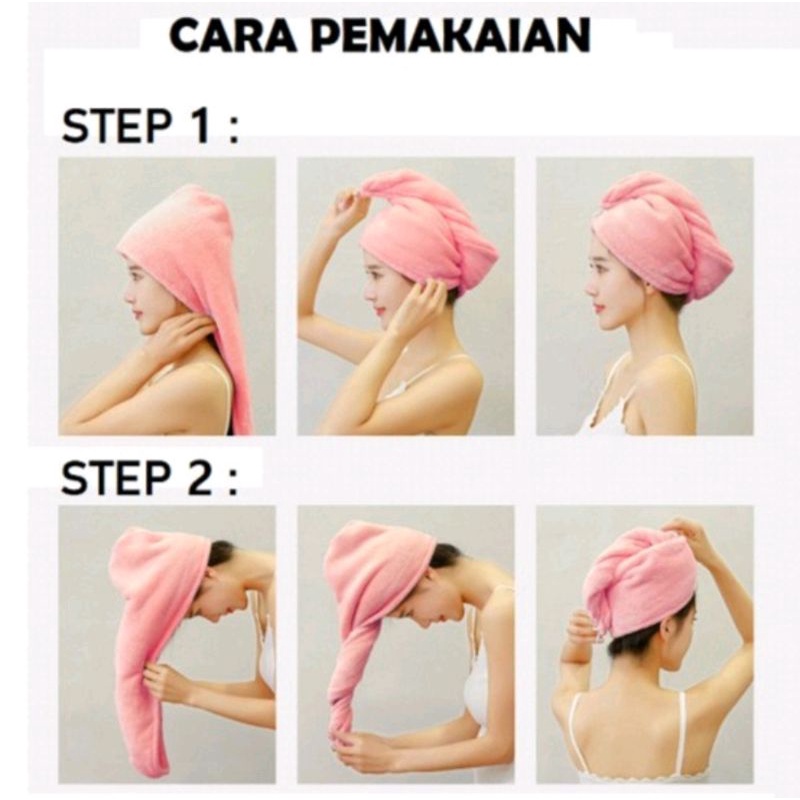 CARA PEMAKAIAN

STEP 1 :

STEP 2 :