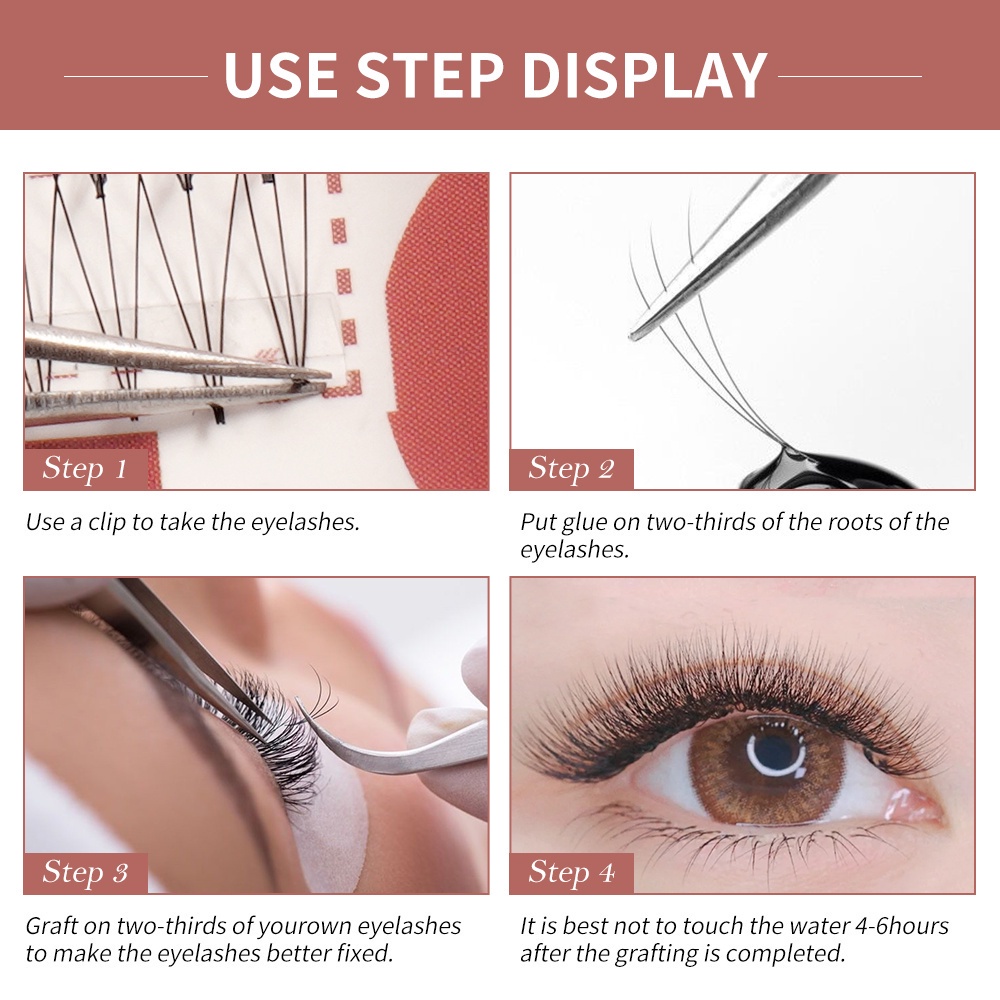 USE STEP DISPLAY

Step 1

Use a clip to take the eyelashes.

Step 2

Put glue on two-thirds of the roots of the eyelashes.

Step 3

Graft on two-thirds of yourown eyelashes to make the eyelashes better fixed.

Step 4

It is best not to touch the water 4-6hours after the grafting is completed.