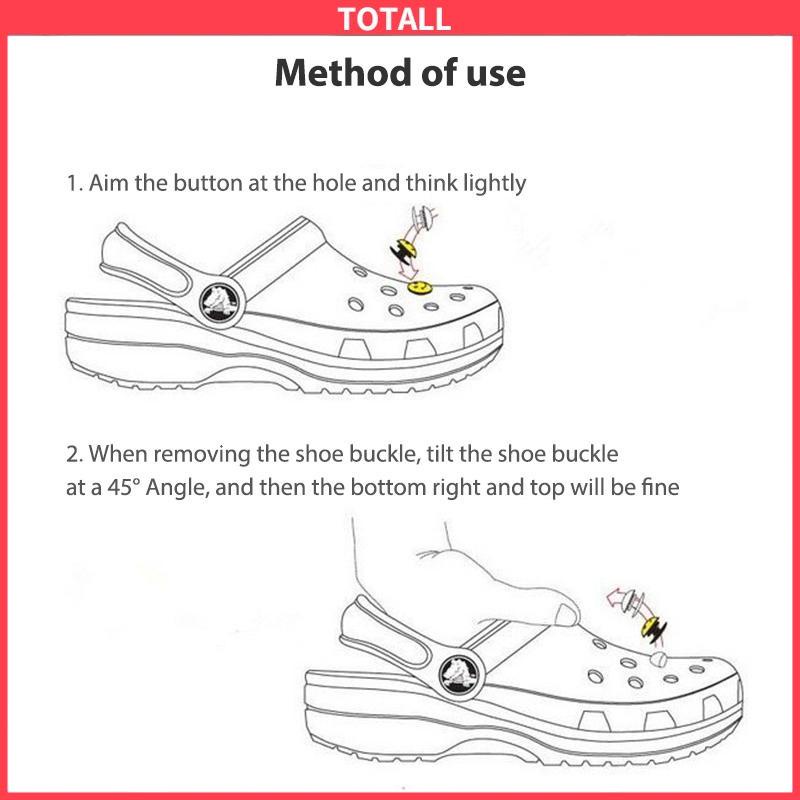 TOTALL

Method of use

1. Aim the button at the hole and think lightly

2. When removing the shoe buckle, tilt the shoe buckle at a 45° Angle, and then the bottom right and top will be fine