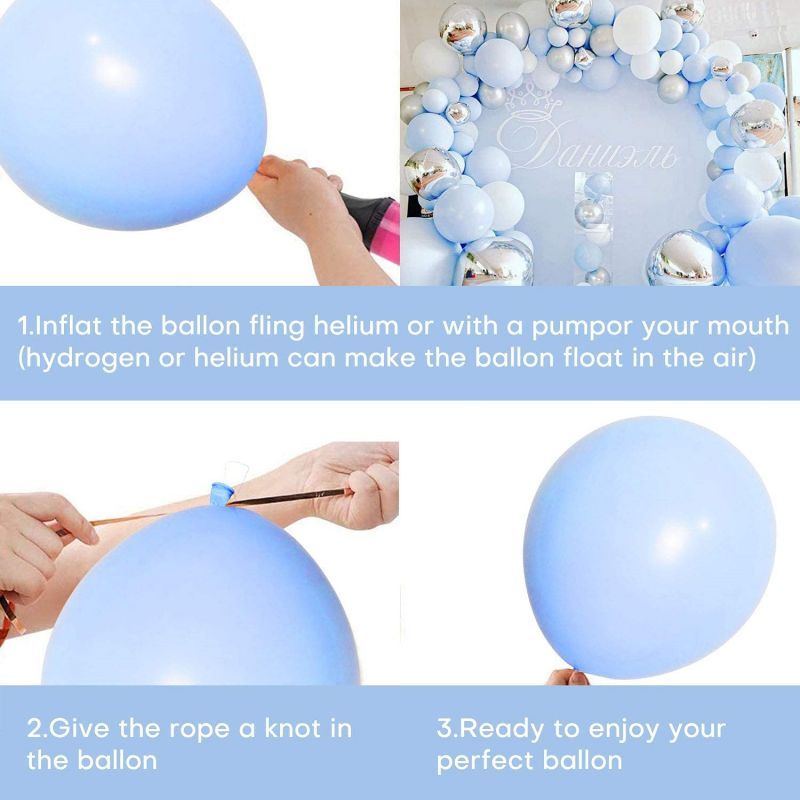 Даниэль

1.Inflat the ballon fling helium or with a pumpor your mouth (hydrogen or helium can make the ballon float in the air)

2.Give the rope a knot in the ballon

3.Ready to enjoy your perfect ballon