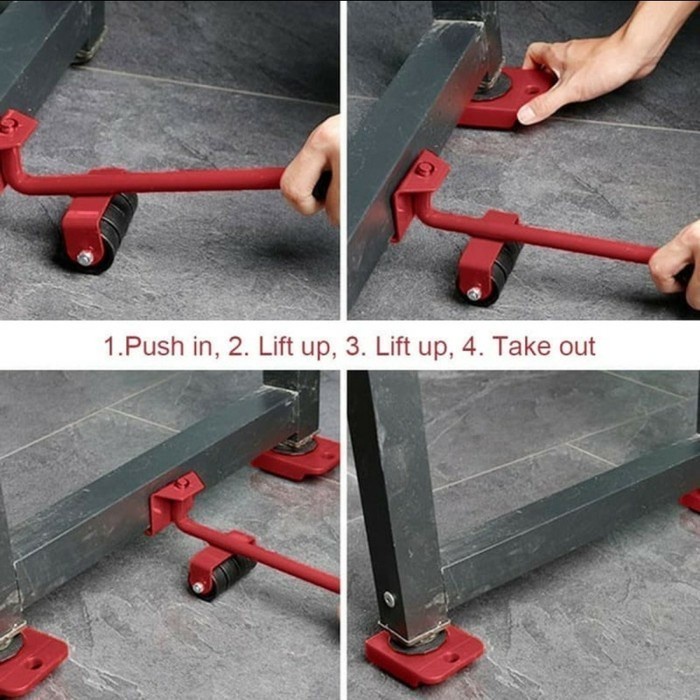 1.Push in, 2. Lift up, 3. Lift up, 4. Take out