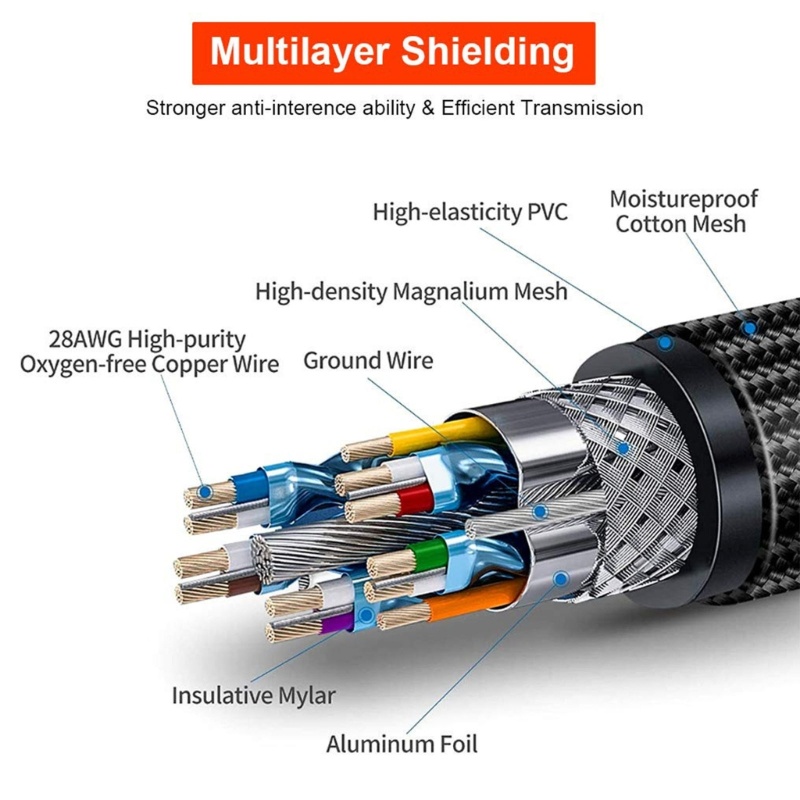 Multilayer Shielding

Stronger anti-interence ability & Efficient Transmission

High-elasticity PVC

Moistureproof Cotton Mesh

High-density Magnalium Mesh

28AWG High-purity Oxygen-free Copper Wire

Ground Wire

Insulative Mylar

Aluminum Foil