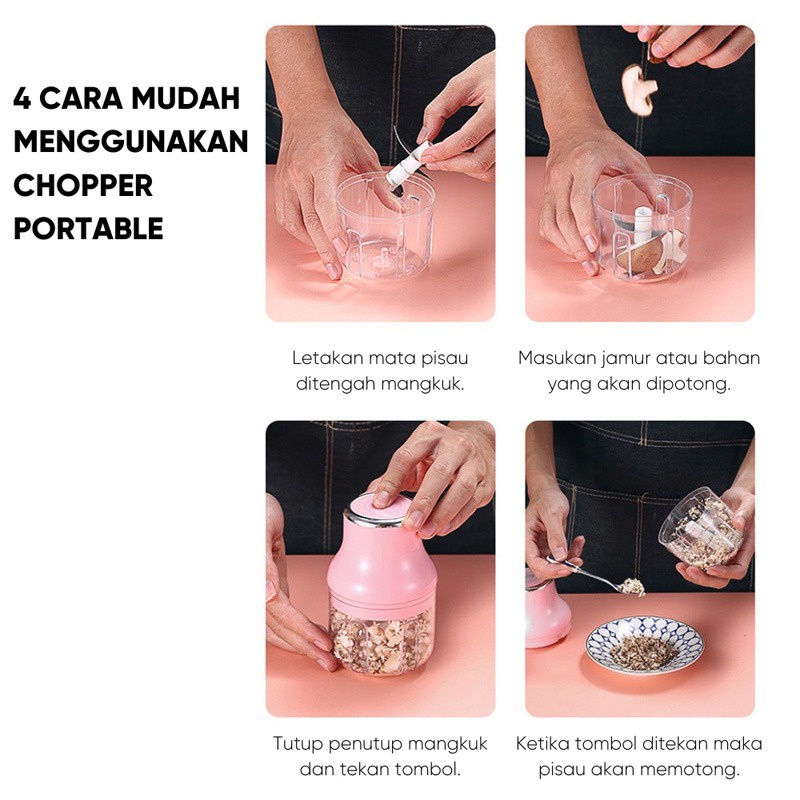 4 CARA MUDAH MENGGUNAKAN CHOPPER PORTABLE

Letakan mata pisau ditengah mangkuk.

Masukan jamur atau bahan yang akan dipotong.

Tutup penutup mangkuk dan tekan tombol.

Ketika tombol ditekan maka pisau akan memotong.