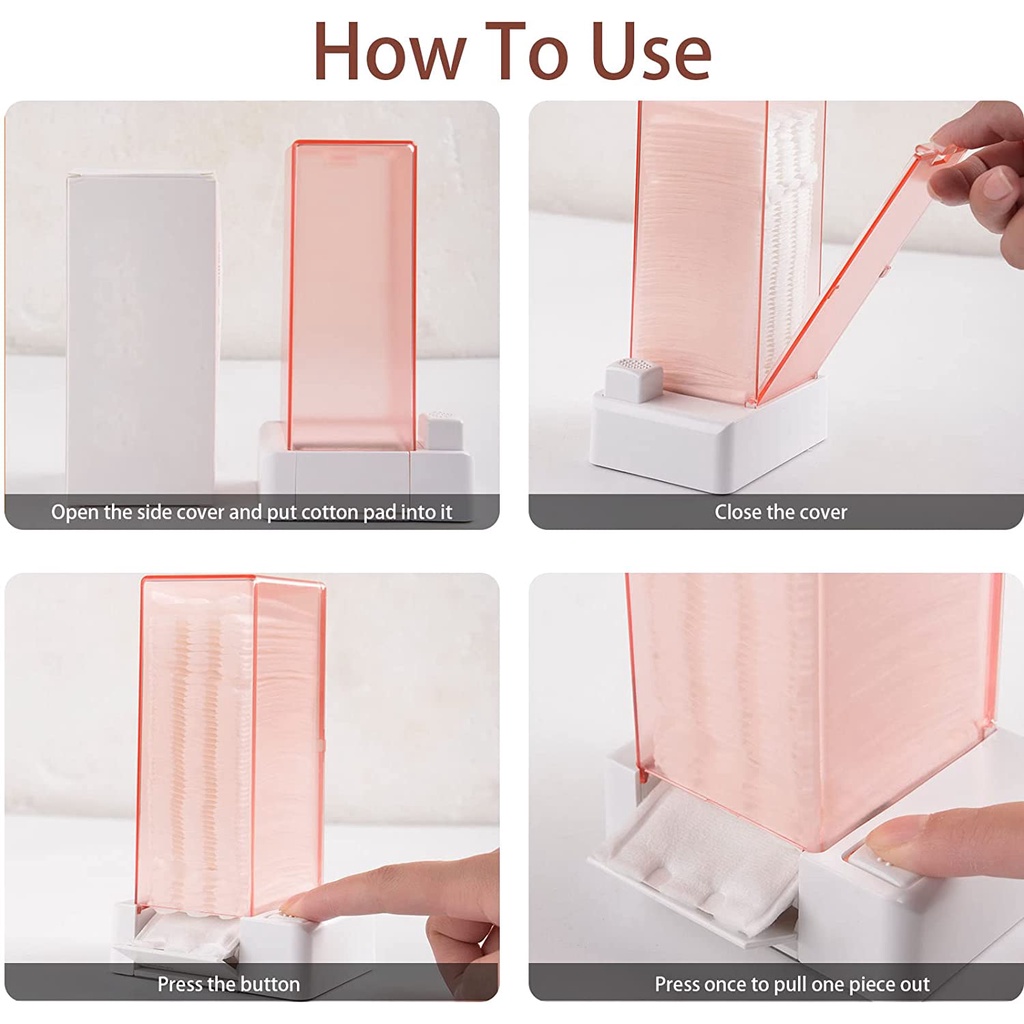 How To Use

Open the side cover and put cotton pad into it

Close the cover

Press the button

Press once to pull one piece out