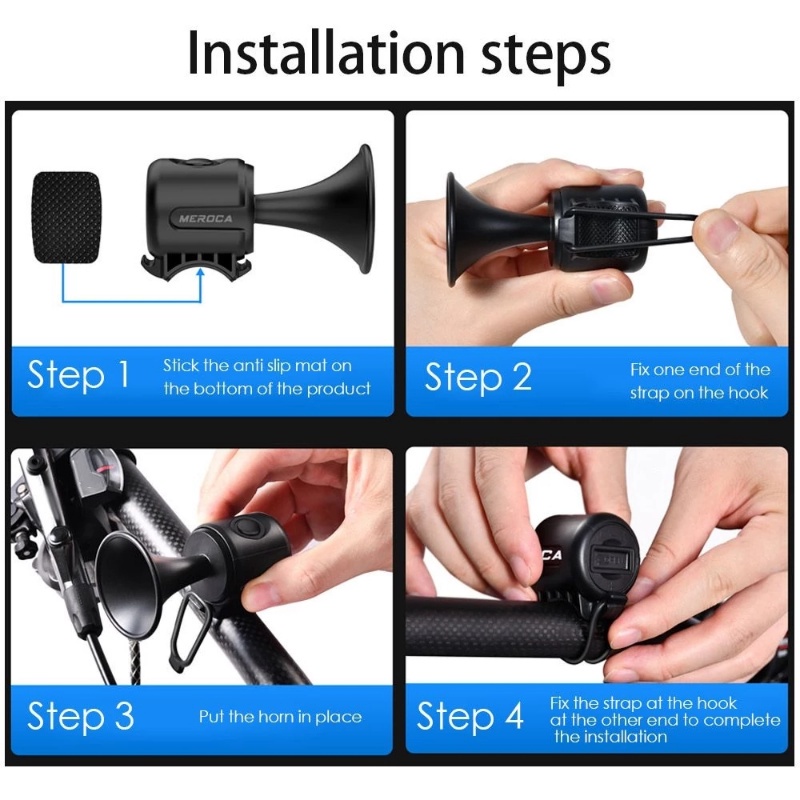 Installation steps

MEROCA

Step 1 Stick the anti slip mat on the bottom of the product

Step 2 Fix one end of the strap on the hook

Step 3 Put the horn in place

CA

Step 4 Fix the strap at the hook at the other end to complete the installation