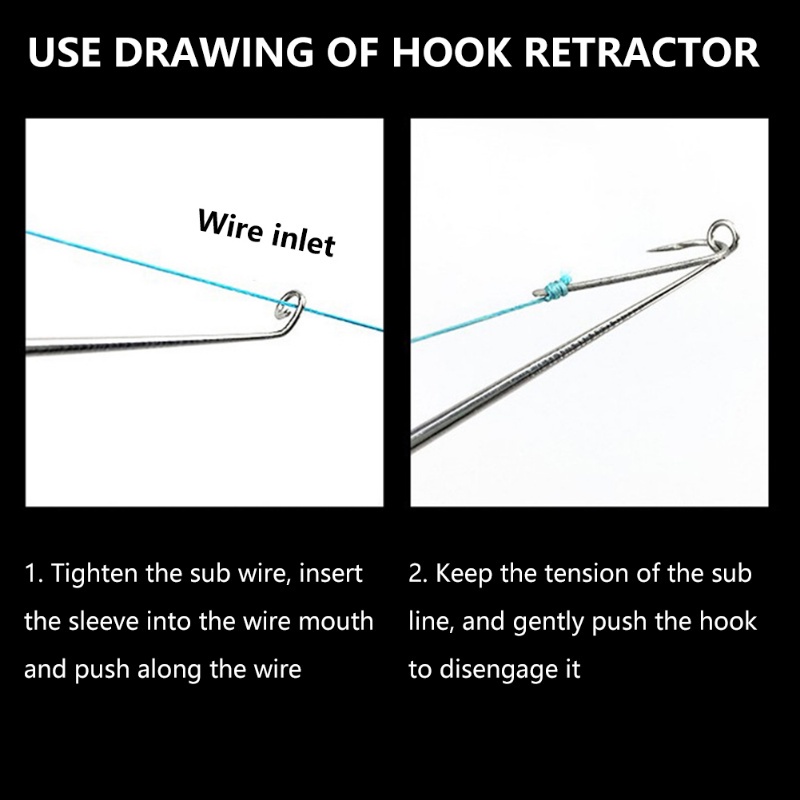 USE DRAWING OF HOOK RETRACTOR

Wire inlet

1. Tighten the sub wire, insert the sleeve into the wire mouth and push along the wire

2. Keep the tension of the sub line, and gently push the hook to disengage it