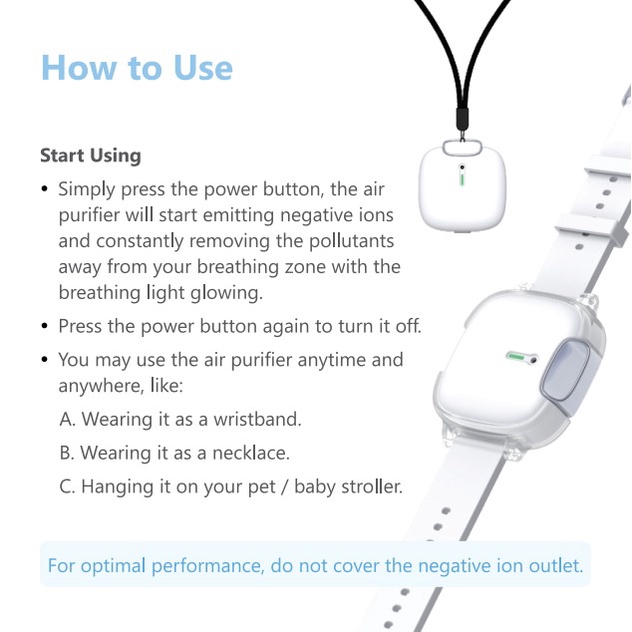 How to Use

Start Using

• Simply press the power button, the air purifier will start emitting negative ions and constantly removing the pollutants away from your breathing zone with the breathing light glowing.

• Press the power button again to turn it off.

• You may use the air purifier anytime and anywhere, like:

A. Wearing it as a wristband.

B. Wearing it as a necklace.

C. Hanging it on your pet / baby stroller.

For optimal performance, do not cover the negative ion outlet.