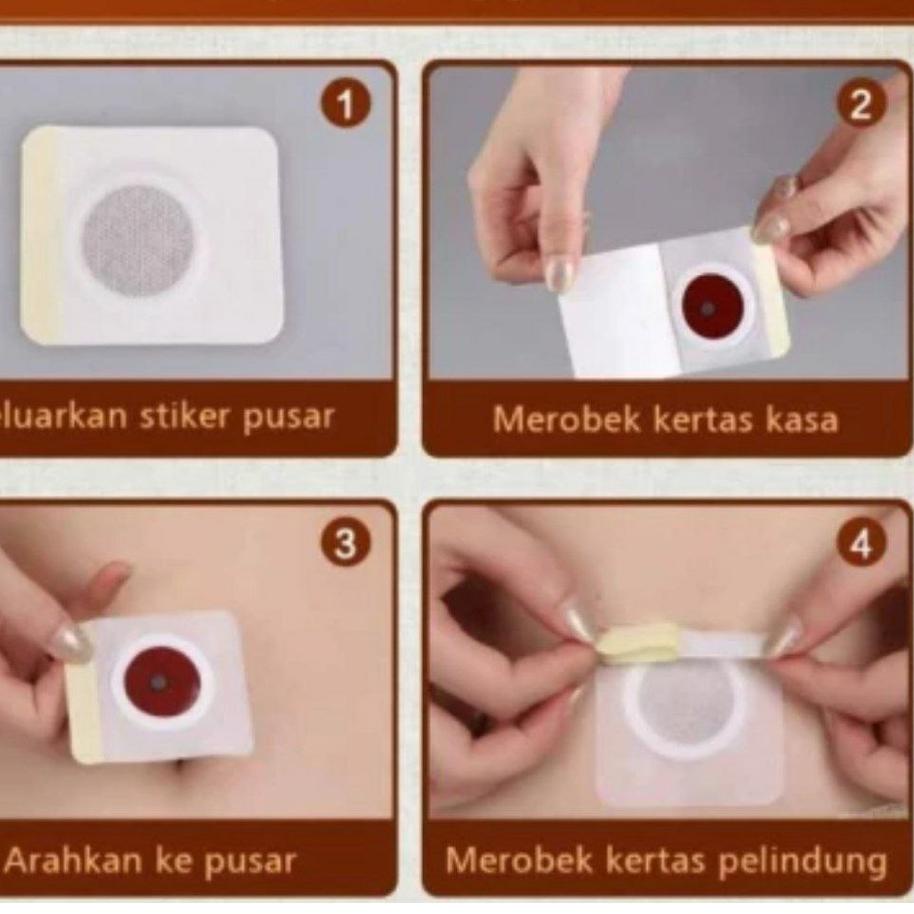 1

luarkan stiker pusar

2

Merobek kertas kasa

3

Arahkan ke pusar

4

Merobek kertas pelindung