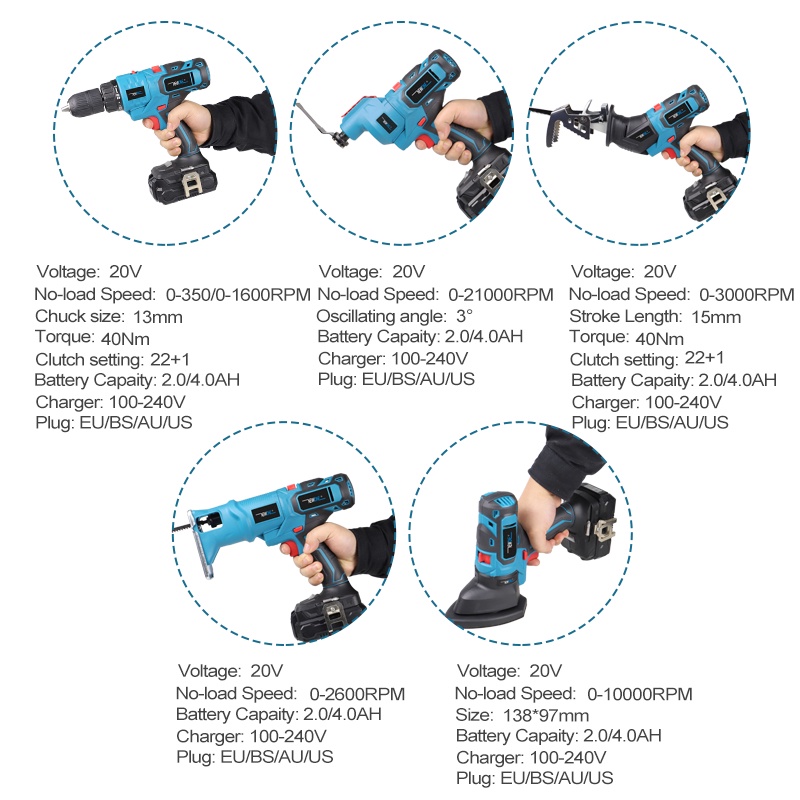 Voltage: 20V
No-load Speed: 0-350/0-1600RPM
Chuck size: 13mm
Torque: 40Nm
Clutch setting: 22+1
Battery Capaity: 2.0/4.0AH
Charger: 100-240V
Plug: EU/BS/AU/US

Voltage: 20V
No-load Speed: 0-21000RPM
Oscillating angle: 3°
Battery Capaity: 2.0/4.0AH
Charger: 100-240V
Plug: EU/BS/AU/US

Voltage: 20V
No-load Speed: 0-3000RPM
Stroke Length: 15mm
Torque: 40Nm
Clutch setting: 22+1
Battery Capaity: 2.0/4.0AH
Charger: 100-240V
Plug: EU/BS/AU/US

Voltage: 20V
No-load Speed: 0-2600RPM
Battery Capaity: 2.0/4.0AH
Charger: 100-240V
Plug: EU/BS/AU/US

Voltage: 20V
No-load Speed: 0-10000RPM
Size: 138*97mm
Battery Capaity: 2.0/4.0AH
Charger: 100-240V
Plug: EU/BS/AU/US