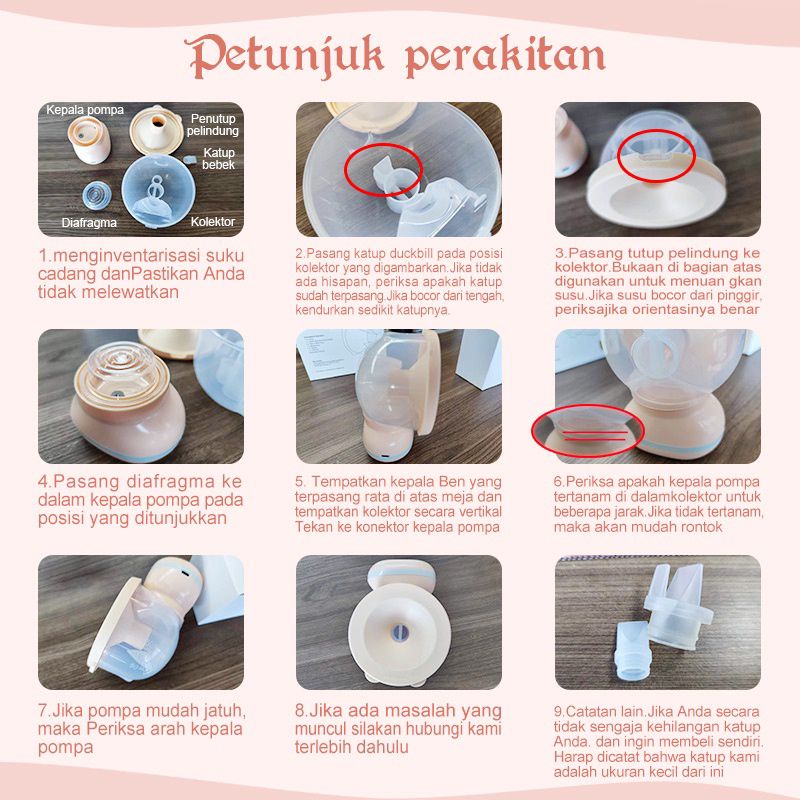 Petunjuk perakitan

Kepala pompa
Penutup pelindung
Katup bebek
Diafragma
Kolektor

1.menginventarisasi suku cadang danPastikan Anda tidak melewatkan

2.Pasang katup duckbill pada posisi kolektor yang digambarkan.Jika tidak ada hisapan, periksa apakah katup sudah terpasang.Jika bocor dari tengah, kendurkan sedikit katupnya.

3.Pasang tutup pelindung ke kolektor.Bukaan di bagian atas digunakan untuk menuan gkan susu.Jika susu bocor dari pinggir, periksajika orientasinya benar

4.Pasang diafragma ke dalam kepala pompa pada posisi yang ditunjukkan

5. Tempatkan kepala Ben yang terpasang rata di atas meja dan tempatkan kolektor secara vertikal Tekan ke konektor kepala pompa

6.Periksa apakah kepala pompa tertanam di dalamkolektor untuk beberapa jarak.Jika tidak tertanam, maka akan mudah rontok

7.Jika pompa mudah jatuh, maka Periksa arah kepala pompa

8.Jika ada masalah yang muncul silakan hubungi kami terlebih dahulu

9.Catatan lain.Jika Anda secara tidak sengaja kehilangan katup Anda. dan ingin membeli sendiri. Harap dicatat bahwa katup kami adalah ukuran kecil dari ini