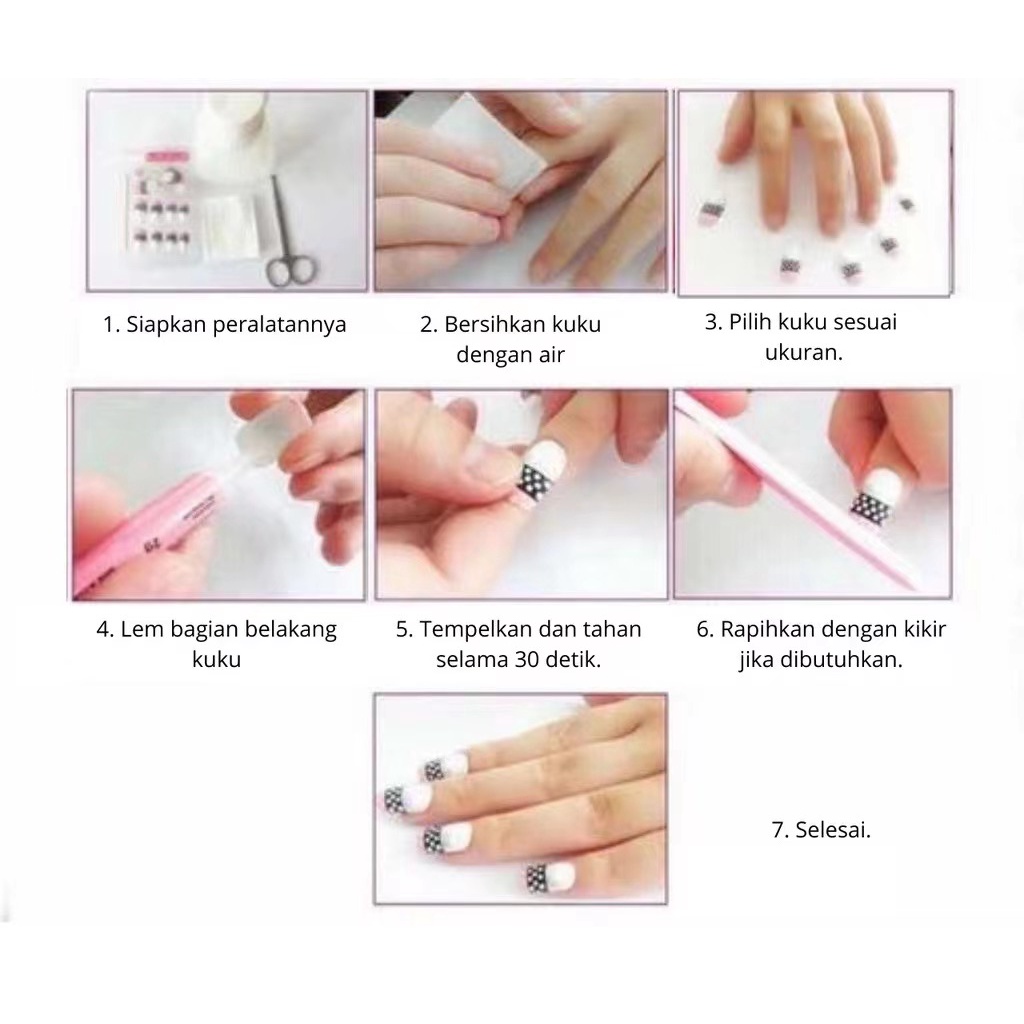 1. Siapkan peralatannya

2. Bersihkan kuku dengan air

3. Pilih kuku sesuai ukuran.

4. Lem bagian belakang kuku

5. Tempelkan dan tahan selama 30 detik.

6. Rapihkan dengan kikir jika dibutuhkan.

7. Selesai.