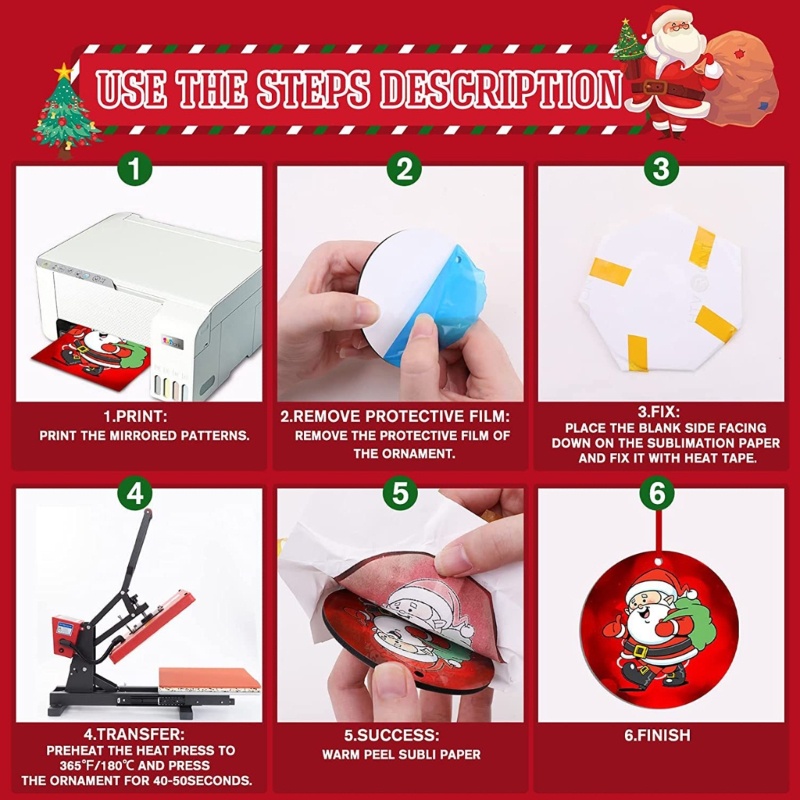 USE THE STEPS DESCRIPTION

1

1.PRINT:
PRINT THE MIRRORED PATTERNS.

2

2.REMOVE PROTECTIVE FILM:
REMOVE THE PROTECTIVE FILM OF THE ORNAMENT.

3

3.FIX:
PLACE THE BLANK SIDE FACING DOWN ON THE SUBLIMATION PAPER AND FIX IT WITH HEAT TAPE.

4

4.TRANSFER:
PREHEAT THE HEAT PRESS TO 365°F/180°C AND PRESS THE ORNAMENT FOR 40-50SECONDS.

5

5.SUCCESS:
WARM PEEL SUBLI PAPER

6

6.FINISH