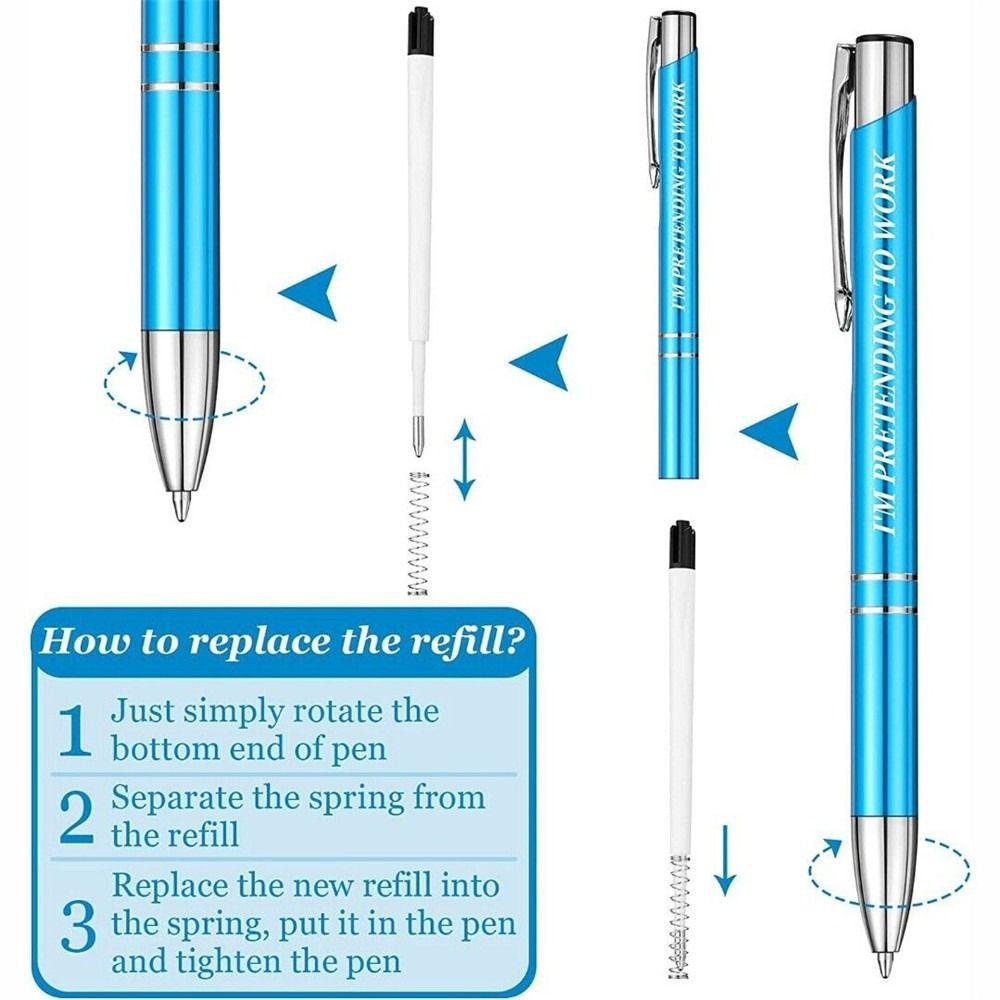 I'M PRETENDING TO WORK

I'M PRETENDING TO WORK

How to replace the refill?

1 Just simply rotate the bottom end of pen

2 Separate the spring from the refill

3 Replace the new refill into the spring, put it in the pen and tighten the pen