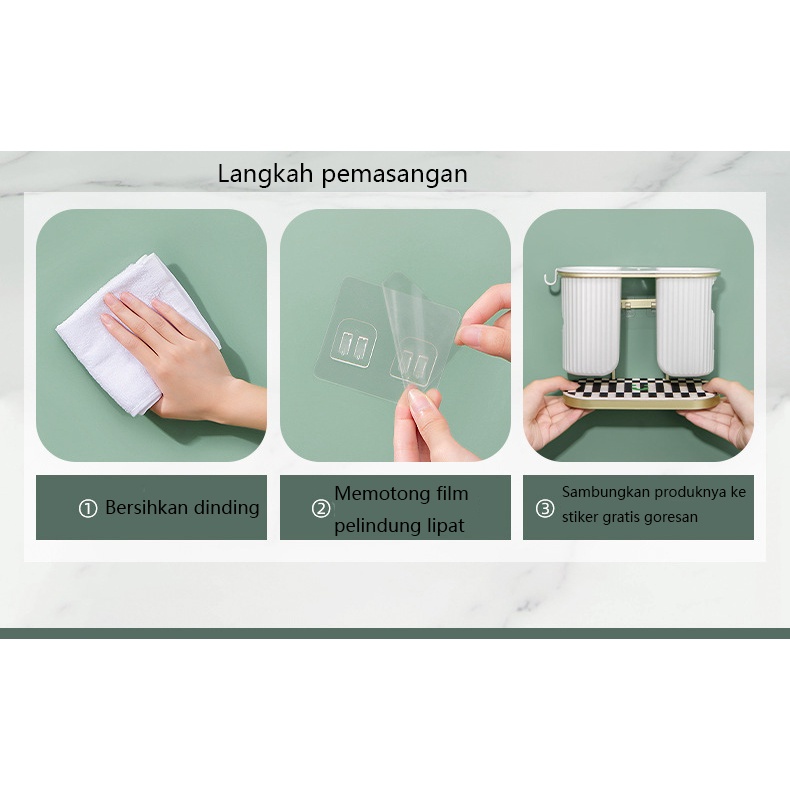 Langkah pemasangan

① Bersihkan dinding

② Memotong film pelindung lipat

③ Sambungkan produknya ke stiker gratis goresan