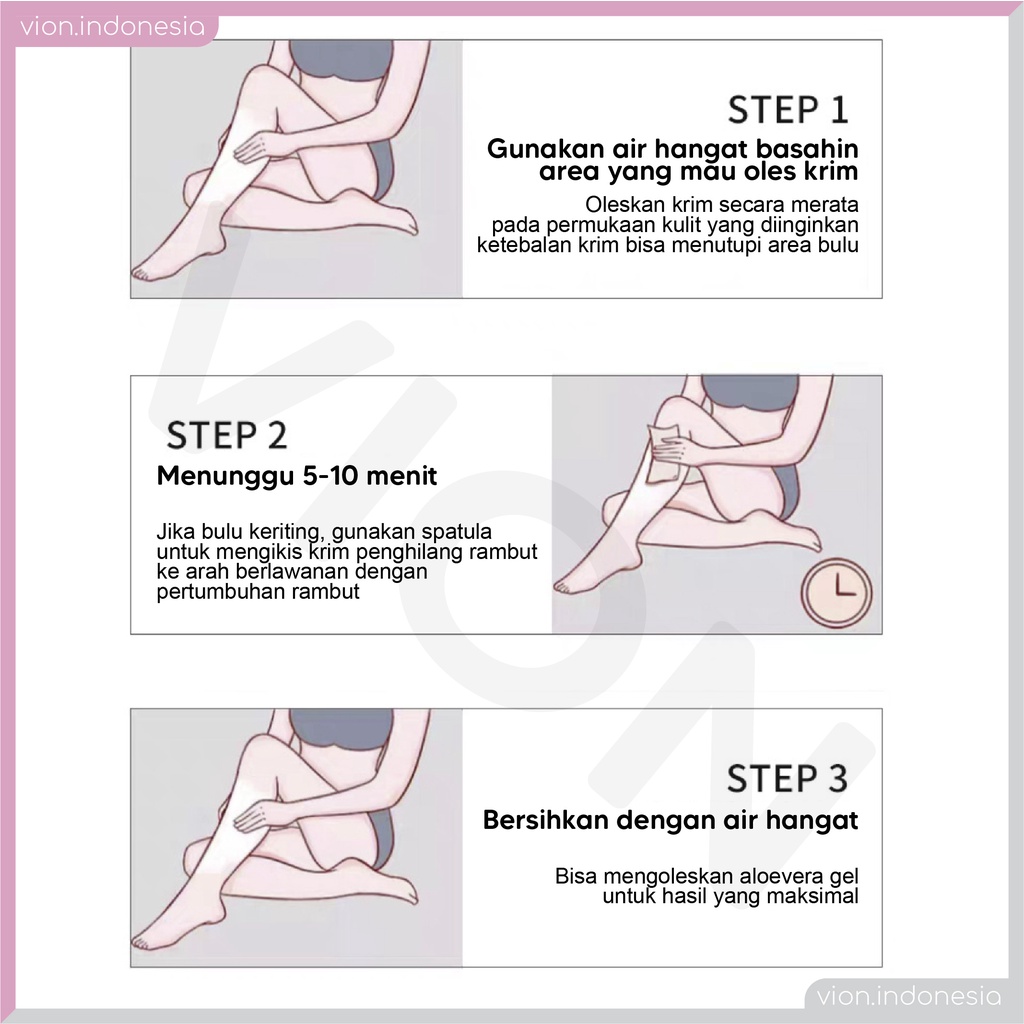 vion.indonesia

STEP 1
Gunakan air hangat basahin area yang mau oles krim
Oleskan krim secara merata pada permukaan kulit yang diinginkan ketebalan krim bisa menutupi area bulu

STEP 2
Menunggu 5-10 menit
Jika bulu keriting, gunakan spatula untuk mengikis krim penghilang rambut ke arah berlawanan dengan pertumbuhan rambut

STEP 3
Bersihkan dengan air hangat
Bisa mengoleskan aloevera gel untuk hasil yang maksimal

VION

vion.indonesia