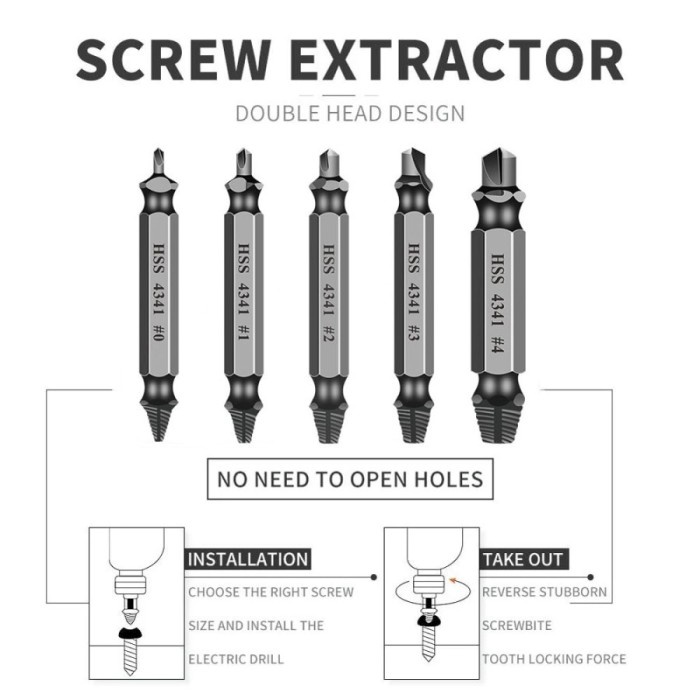 SCREW EXTRACTOR

DOUBLE HEAD DESIGN

HSS 4341 #0

HSS 4341 #1

HSS 4341 #2

HSS 4341 #3

HSS 4341 #4

NO NEED TO OPEN HOLES

INSTALLATION

CHOOSE THE RIGHT SCREW SIZE AND INSTALL THE ELECTRIC DRILL

TAKE OUT

REVERSE STUBBORN SCREWBITE TOOTH LOCKING FORCE