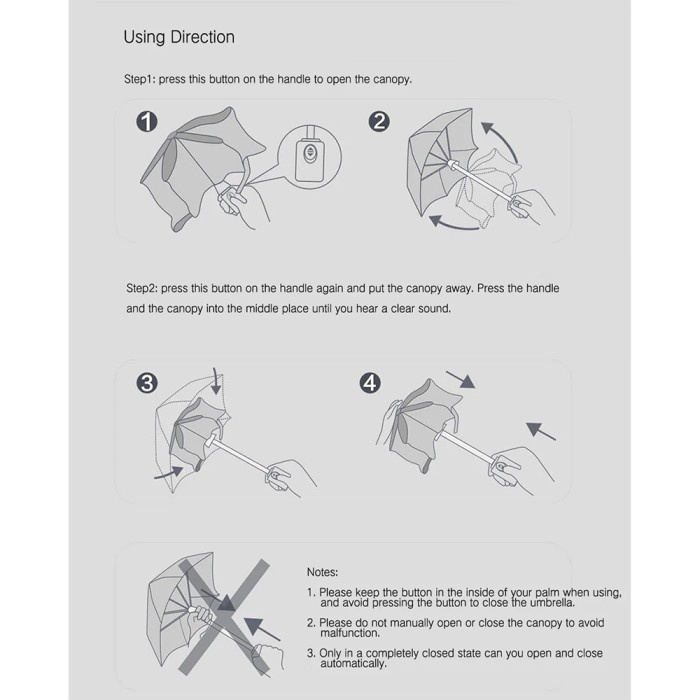 Using Direction

Step1: press this button on the handle to open the canopy.

1

2

Step2: press this button on the handle again and put the canopy away. Press the handle and the canopy into the middle place until you hear a clear sound.

3

4

Notes:

1. Please keep the button in the inside of your palm when using, and avoid pressing the button to close the umbrella.

2. Please do not manually open or close the canopy to avoid malfunction.

3. Only in a completely closed state can you open and close automatically.