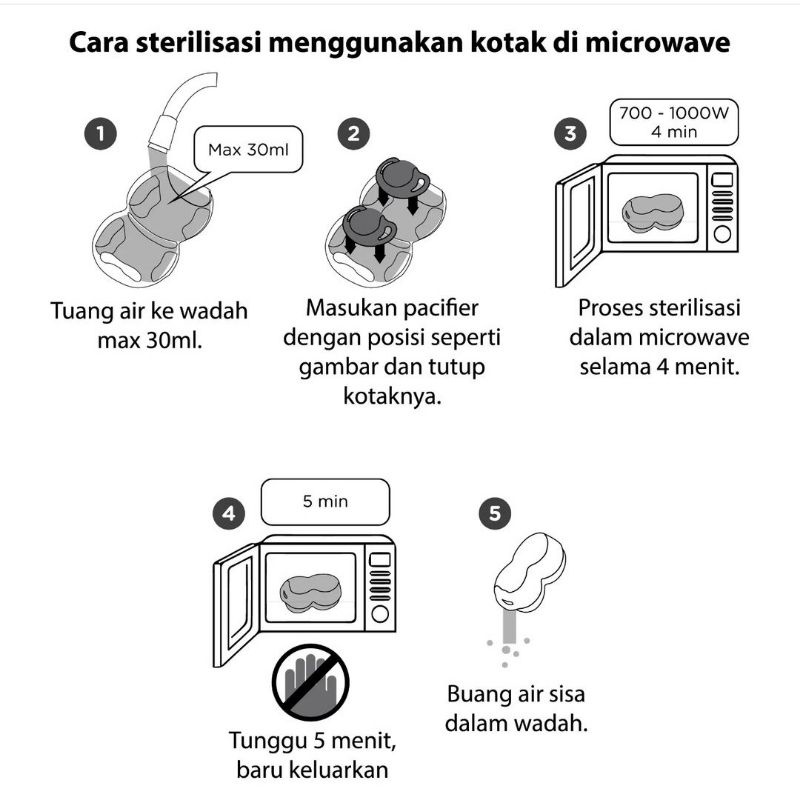 Cara sterilisasi menggunakan kotak di microwave

1

Max 30ml

Tuang air ke wadah max 30ml.

2

Masukan pacifier dengan posisi seperti gambar dan tutup kotaknya.

3

700 - 1000W
4 min

Proses sterilisasi dalam microwave selama 4 menit.

4

5 min

Tunggu 5 menit, baru keluarkan

5

Buang air sisa dalam wadah.