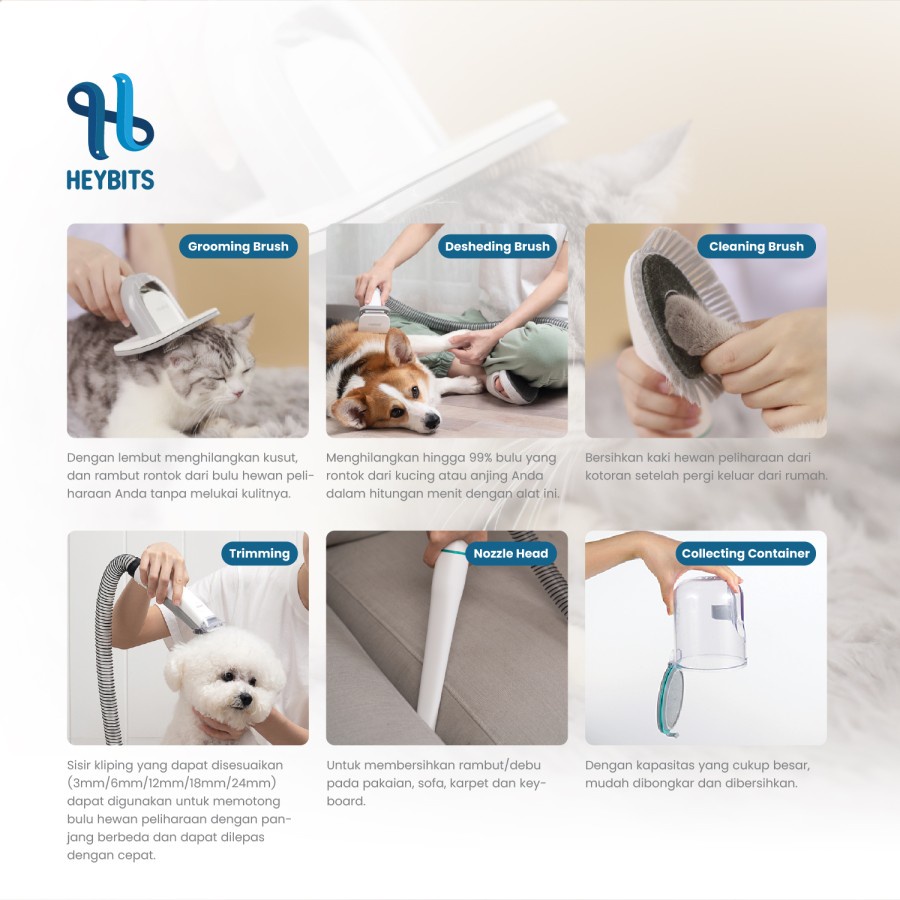 HEYBITS

Grooming Brush

Dengan lembut menghilangkan kusut, dan rambut rontok dari bulu hewan peliharaan Anda tanpa melukai kulitnya.

Desheding Brush

Menghilangkan hingga 99% bulu yang rontok dari kucing atau anjing Anda dalam hitungan menit dengan alat ini.

Cleaning Brush

Bersihkan kaki hewan peliharaan dari kotoran setelah pergi keluar dari rumah.

Trimming

Sisir kliping yang dapat disesuaikan (3mm/6mm/12mm/18mm/24mm) dapat digunakan untuk memotong bulu hewan peliharaan dengan panjang berbeda dan dapat dilepas dengan cepat.

Nozzle Head

Untuk membersihkan rambut/debu pada pakaian, sofa, karpet dan keyboard.

Collecting Container

Dengan kapasitas yang cukup besar, mudah dibongkar dan dibersihkan.