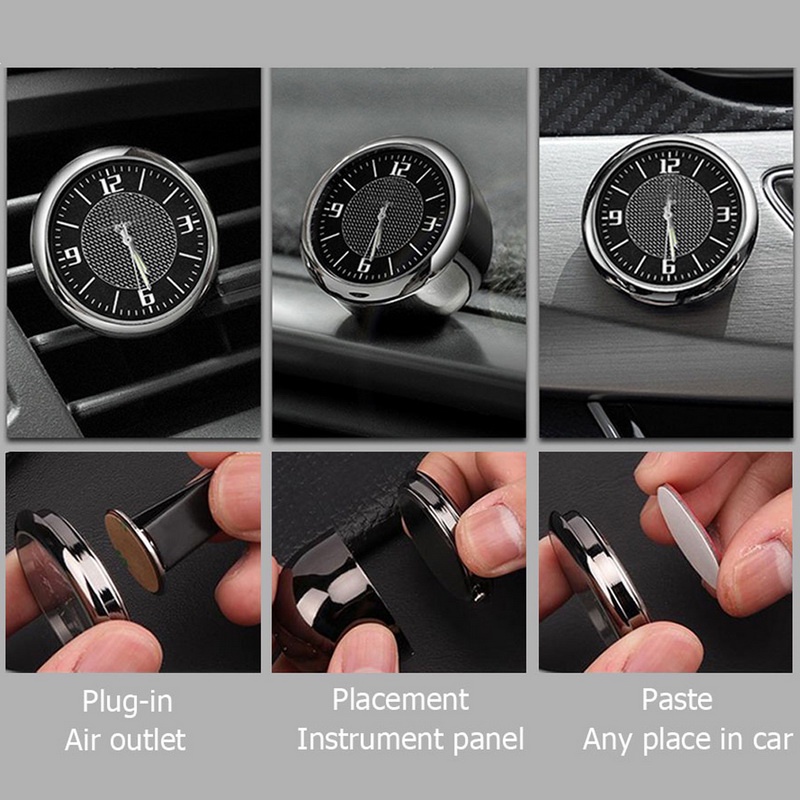 12
3
6
9

12
3
6
9

12
3
6
9

Plug-in
Air outlet

Placement
Instrument panel

Paste
Any place in car