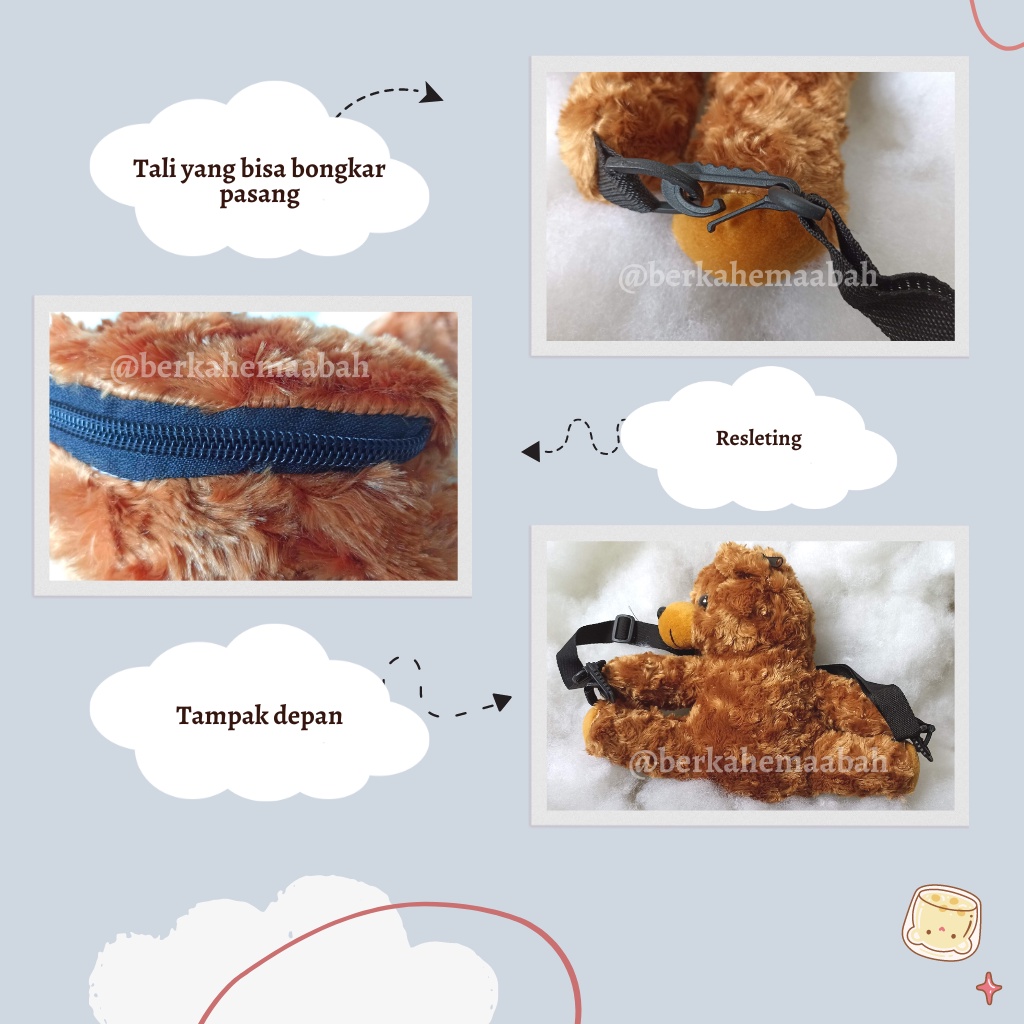 Tali yang bisa bongkar pasang

@berkahemaabah

@berkahemaabah

Resleting

Tampak depan

@berkahemaabah